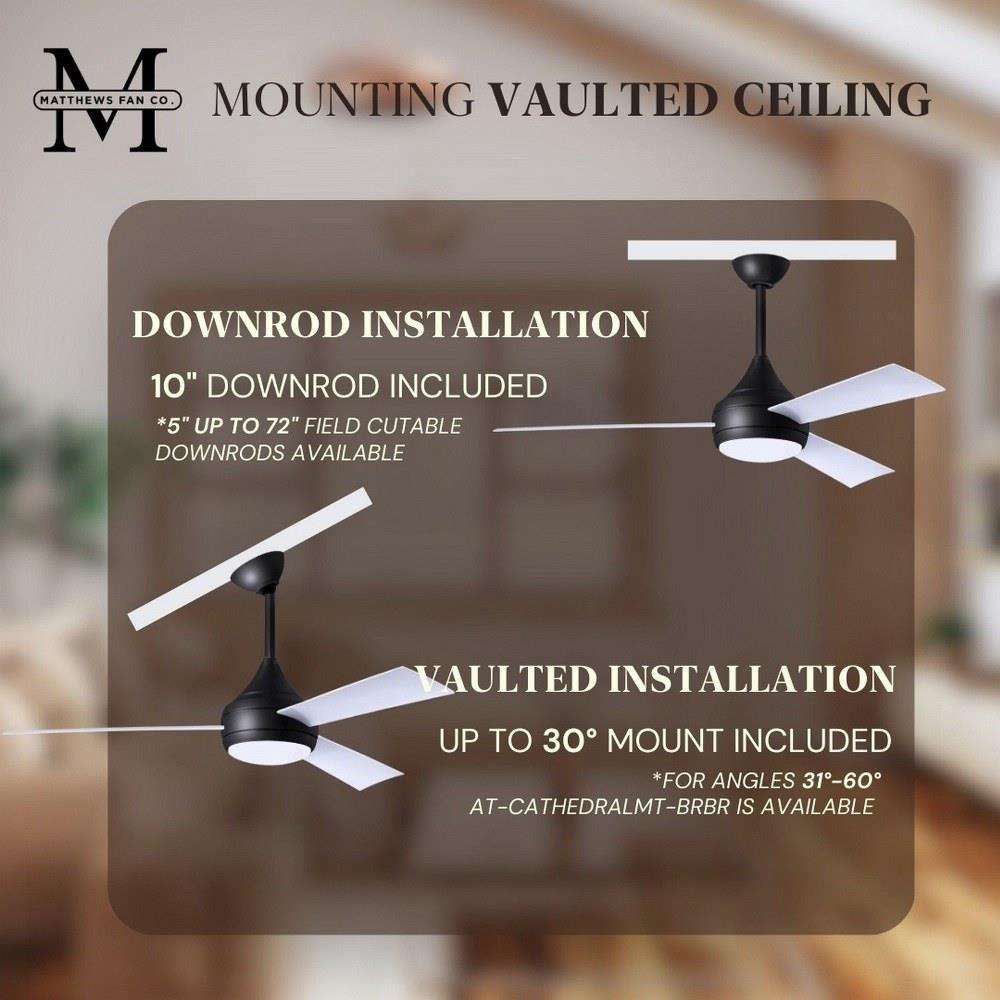 M
MATTHEWS FAN CO.

MOUNTING VAULTED CEILING

DOWNROD INSTALLATION

10" DOWNROD INCLUDED

*5" UP TO 72" FIELD CUTABLE DOWNRODS AVAILABLE

VAULTED INSTALLATION

UP TO 30° MOUNT INCLUDED

*FOR ANGLES 31°-60° AT-CATHEDRALMT-BRBR IS AVAILABLE