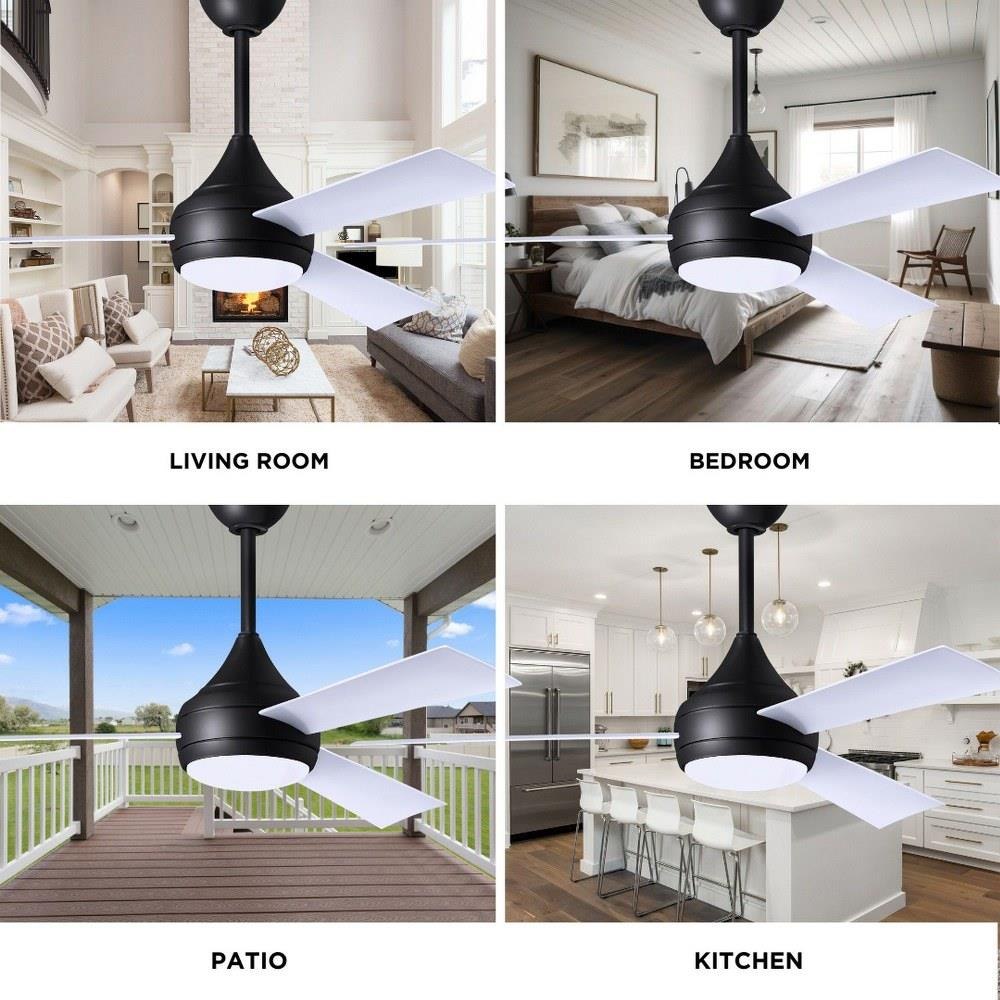 LIVING ROOM

BEDROOM

PATIO

KITCHEN