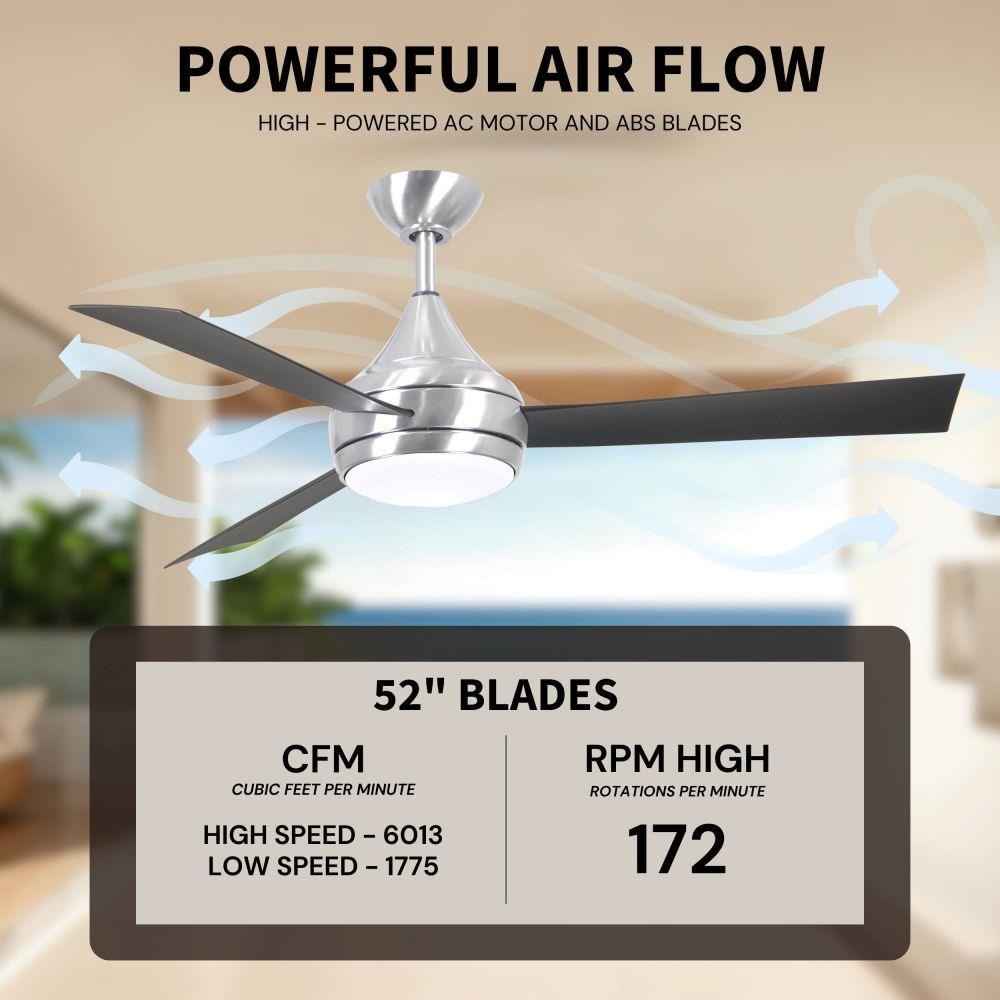 POWERFUL AIR FLOW

HIGH - POWERED AC MOTOR AND ABS BLADES

52" BLADES

CFM
CUBIC FEET PER MINUTE

HIGH SPEED - 6013
LOW SPEED - 1775

RPM HIGH
ROTATIONS PER MINUTE

172