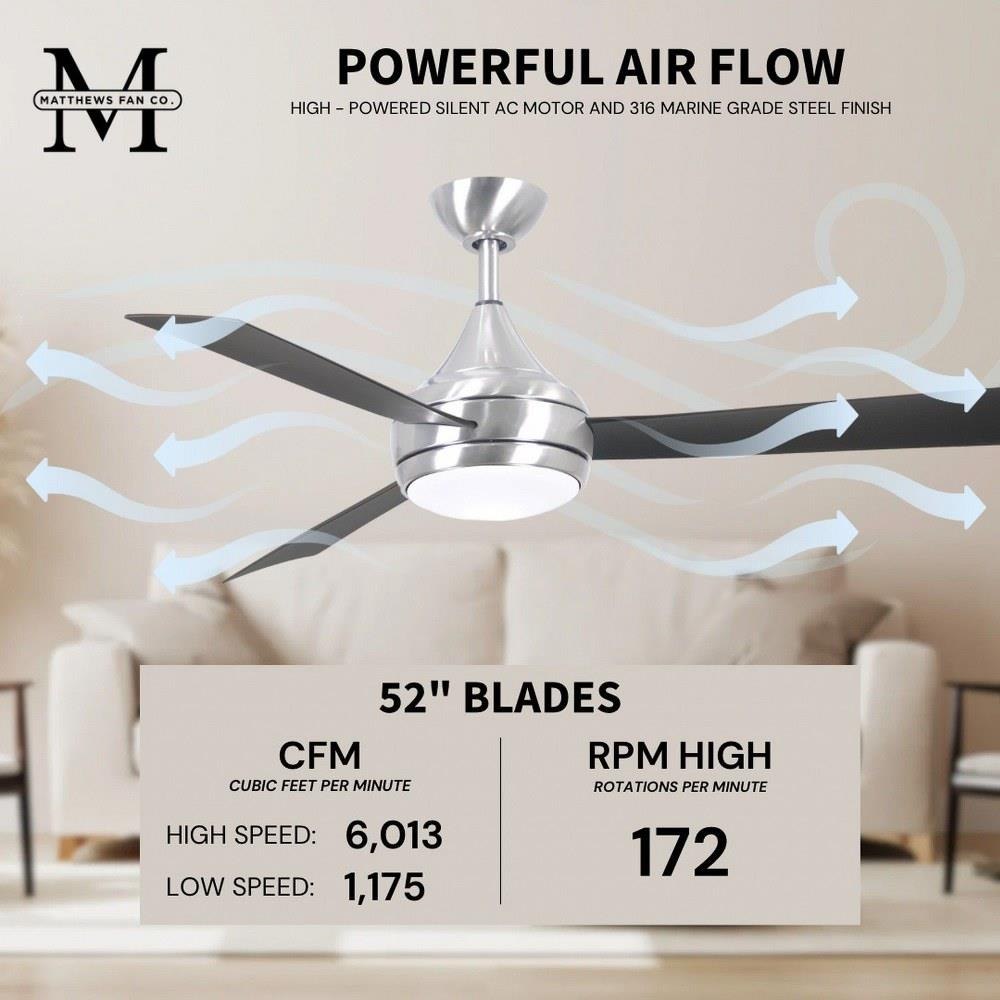 M
MATTHEWS FAN CO.

POWERFUL AIR FLOW

HIGH - POWERED SILENT AC MOTOR AND 316 MARINE GRADE STEEL FINISH

52" BLADES

CFM
CUBIC FEET PER MINUTE

HIGH SPEED: 6,013
LOW SPEED: 1,175

RPM HIGH
ROTATIONS PER MINUTE

172