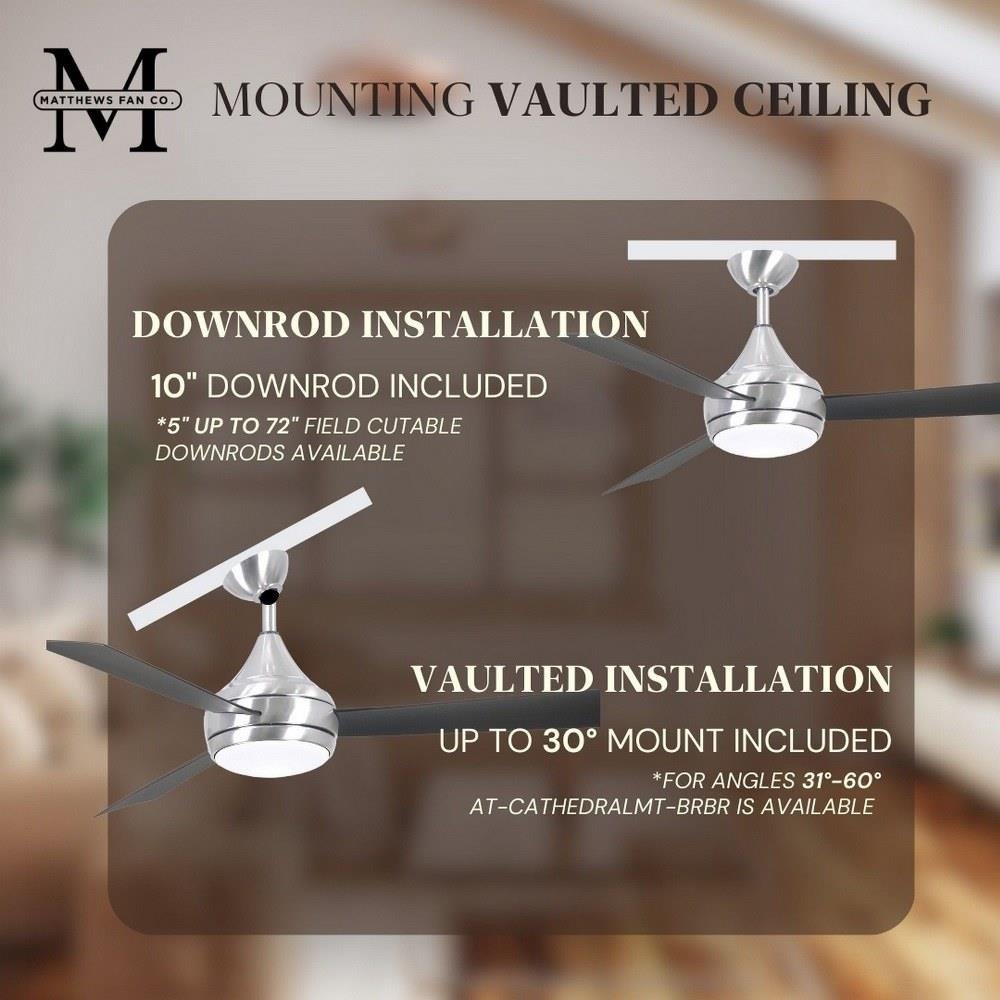 M
MATTHEWS FAN CO.

MOUNTING VAULTED CEILING

DOWNROD INSTALLATION

10" DOWNROD INCLUDED

*5" UP TO 72" FIELD CUTABLE DOWNRODS AVAILABLE

VAULTED INSTALLATION

UP TO 30° MOUNT INCLUDED

*FOR ANGLES 31°-60° AT-CATHEDRALMT-BRBR IS AVAILABLE