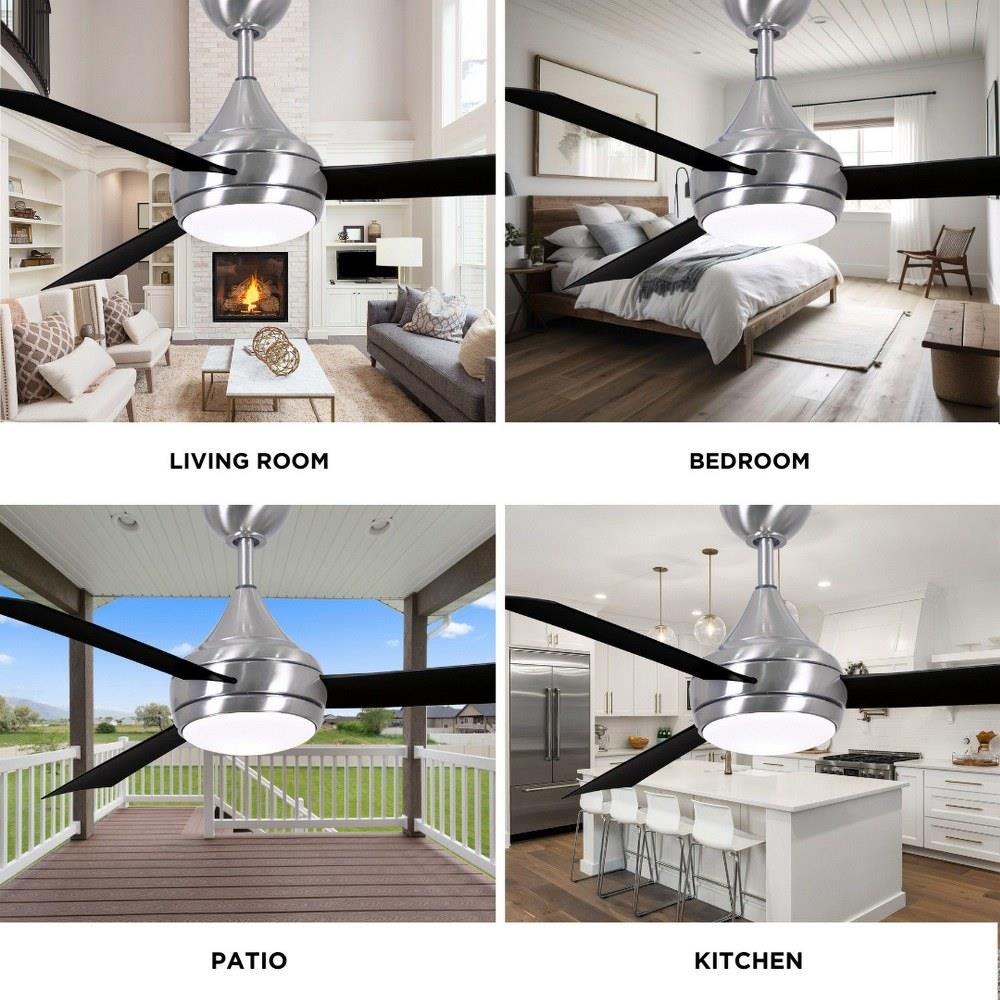 LIVING ROOM

BEDROOM

PATIO

KITCHEN