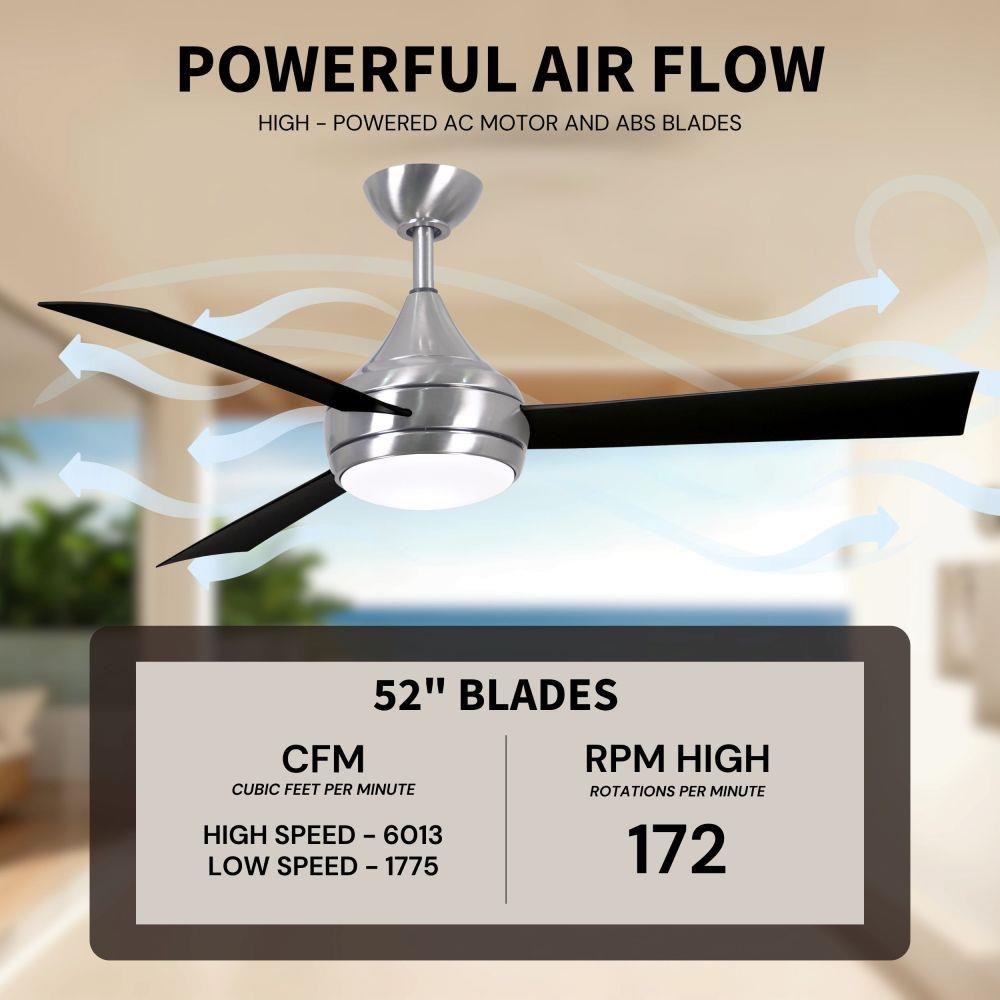 POWERFUL AIR FLOW

HIGH - POWERED AC MOTOR AND ABS BLADES

52" BLADES

CFM
CUBIC FEET PER MINUTE

HIGH SPEED - 6013
LOW SPEED - 1775

RPM HIGH
ROTATIONS PER MINUTE

172