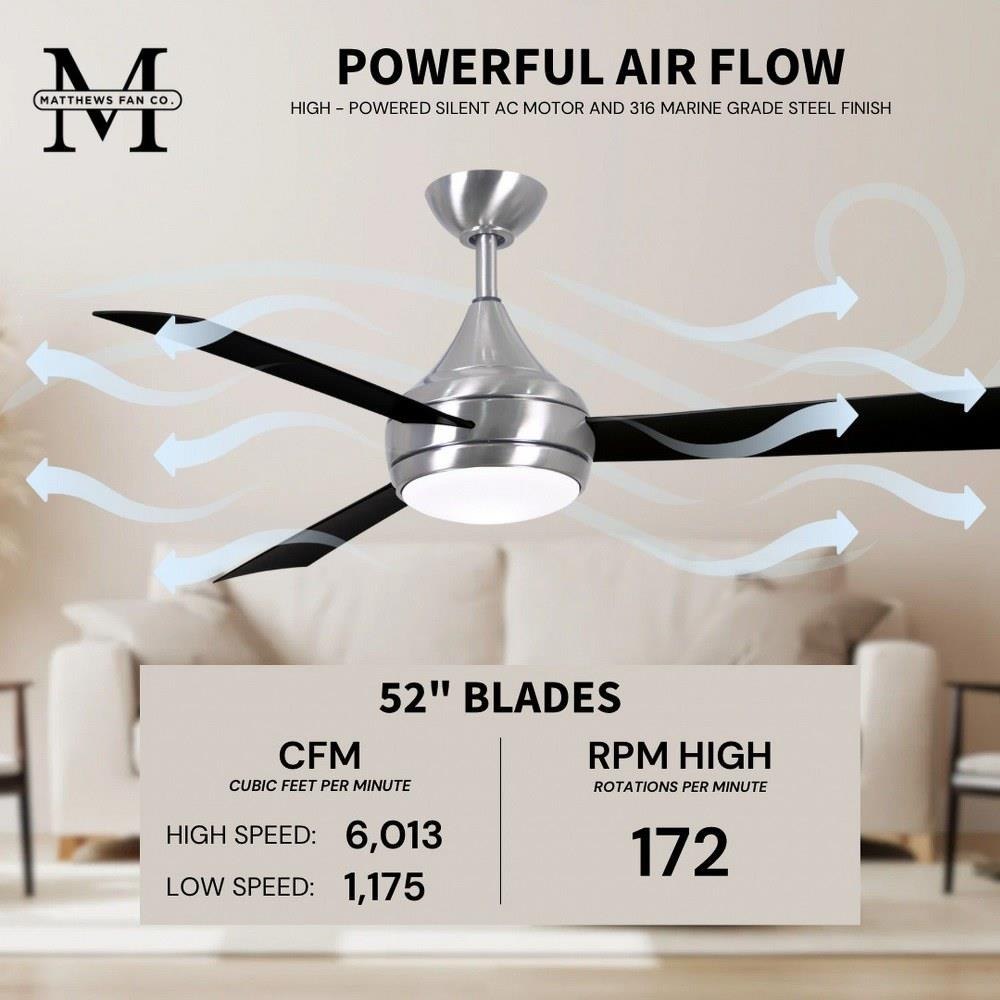 M
MATTHEWS FAN CO.

POWERFUL AIR FLOW

HIGH - POWERED SILENT AC MOTOR AND 316 MARINE GRADE STEEL FINISH

52" BLADES

CFM
CUBIC FEET PER MINUTE

HIGH SPEED: 6,013
LOW SPEED: 1,175

RPM HIGH
ROTATIONS PER MINUTE

172