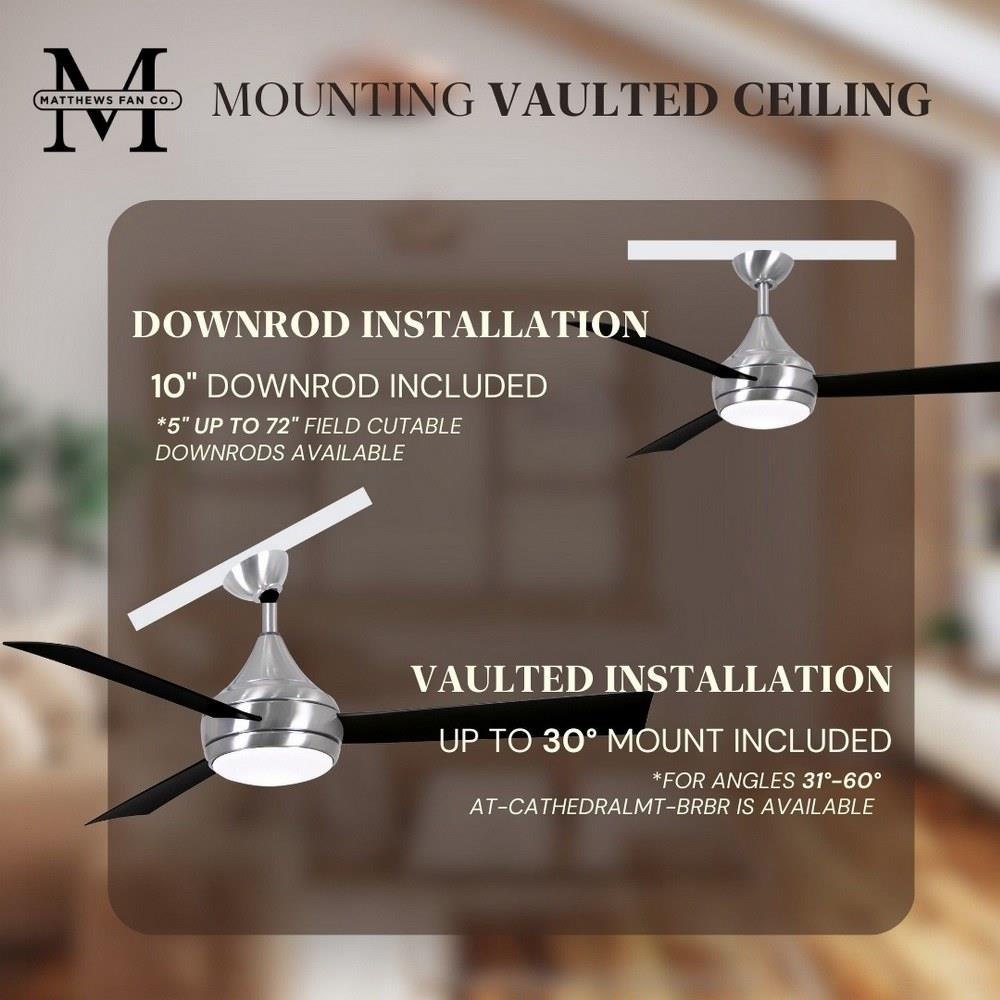 M
MATTHEWS FAN CO.

MOUNTING VAULTED CEILING

DOWNROD INSTALLATION

10" DOWNROD INCLUDED

*5" UP TO 72" FIELD CUTABLE DOWNRODS AVAILABLE

VAULTED INSTALLATION

UP TO 30° MOUNT INCLUDED

*FOR ANGLES 31°-60° AT-CATHEDRALMT-BRBR IS AVAILABLE