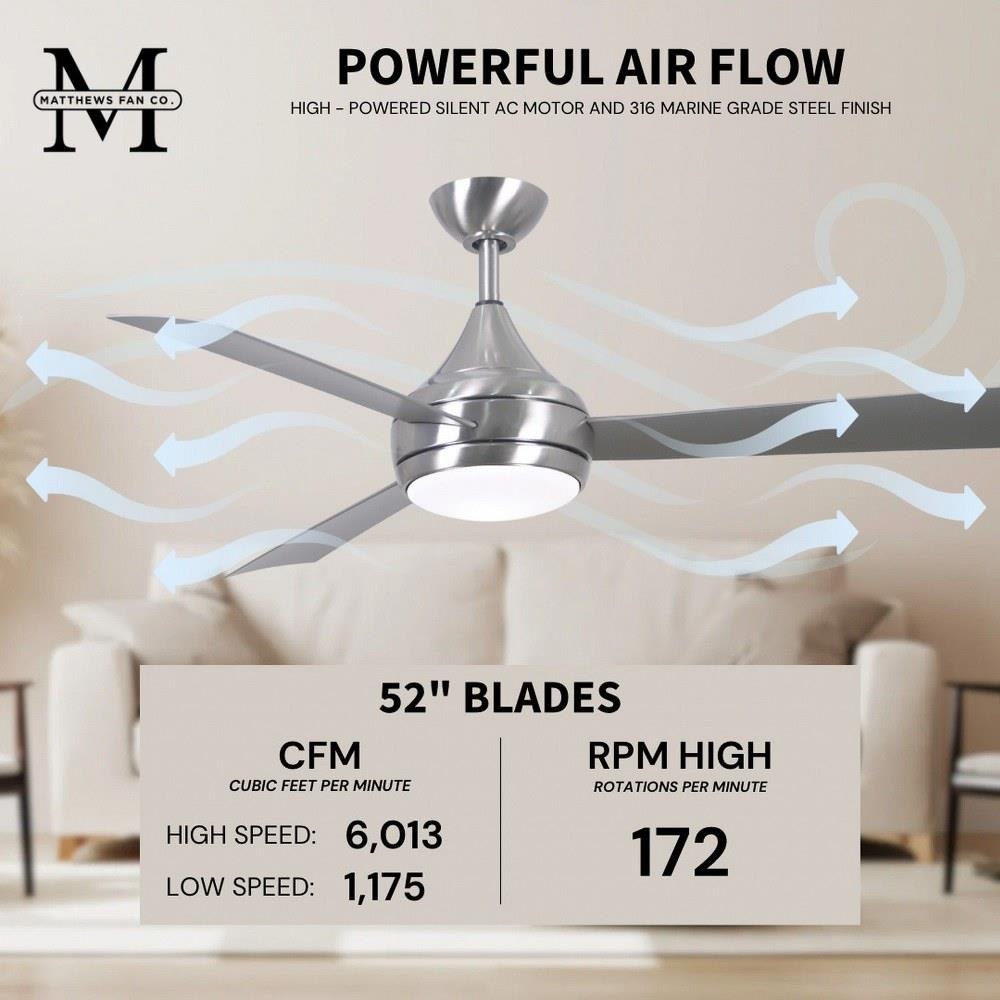 M
MATTHEWS FAN CO.

POWERFUL AIR FLOW

HIGH - POWERED SILENT AC MOTOR AND 316 MARINE GRADE STEEL FINISH

52" BLADES

CFM
CUBIC FEET PER MINUTE

HIGH SPEED: 6,013
LOW SPEED: 1,175

RPM HIGH
ROTATIONS PER MINUTE

172