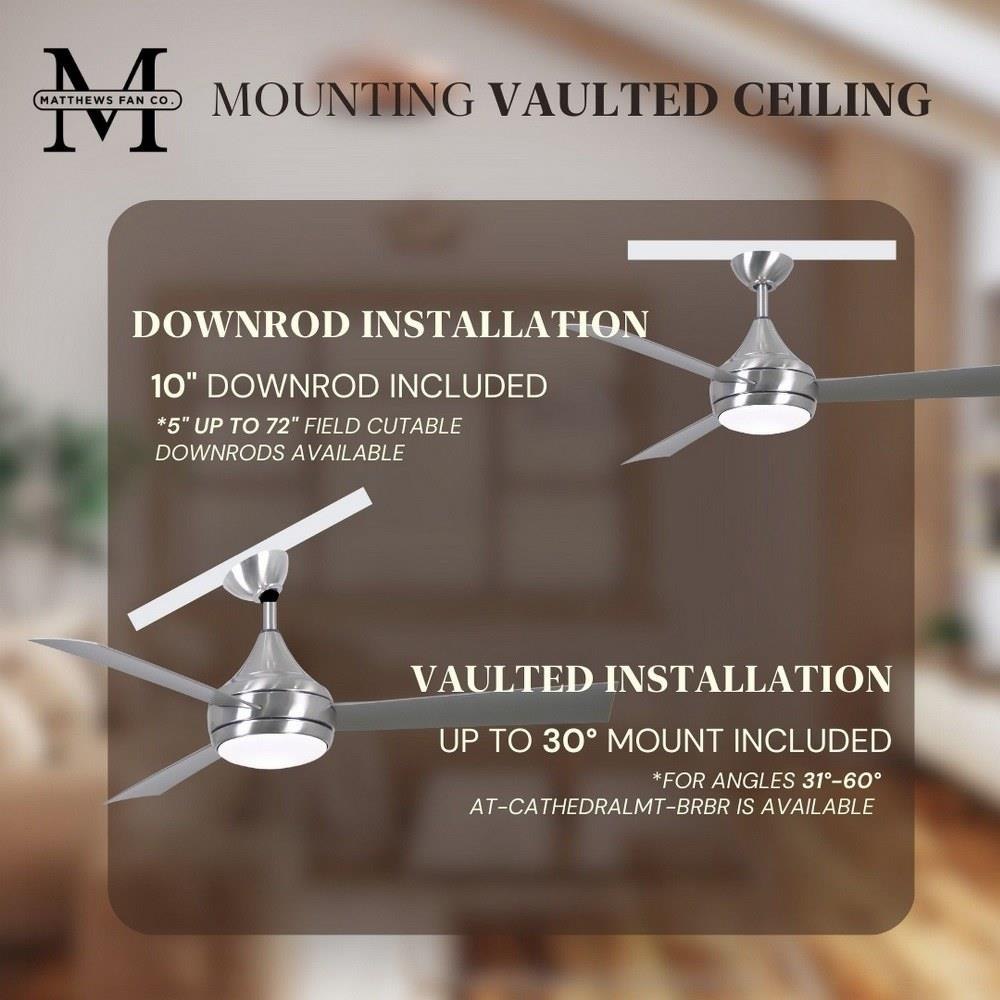 M
MATTHEWS FAN CO.

MOUNTING VAULTED CEILING

DOWNROD INSTALLATION

10" DOWNROD INCLUDED

*5" UP TO 72" FIELD CUTABLE DOWNRODS AVAILABLE

VAULTED INSTALLATION

UP TO 30° MOUNT INCLUDED

*FOR ANGLES 31°-60° AT-CATHEDRALMT-BRBR IS AVAILABLE