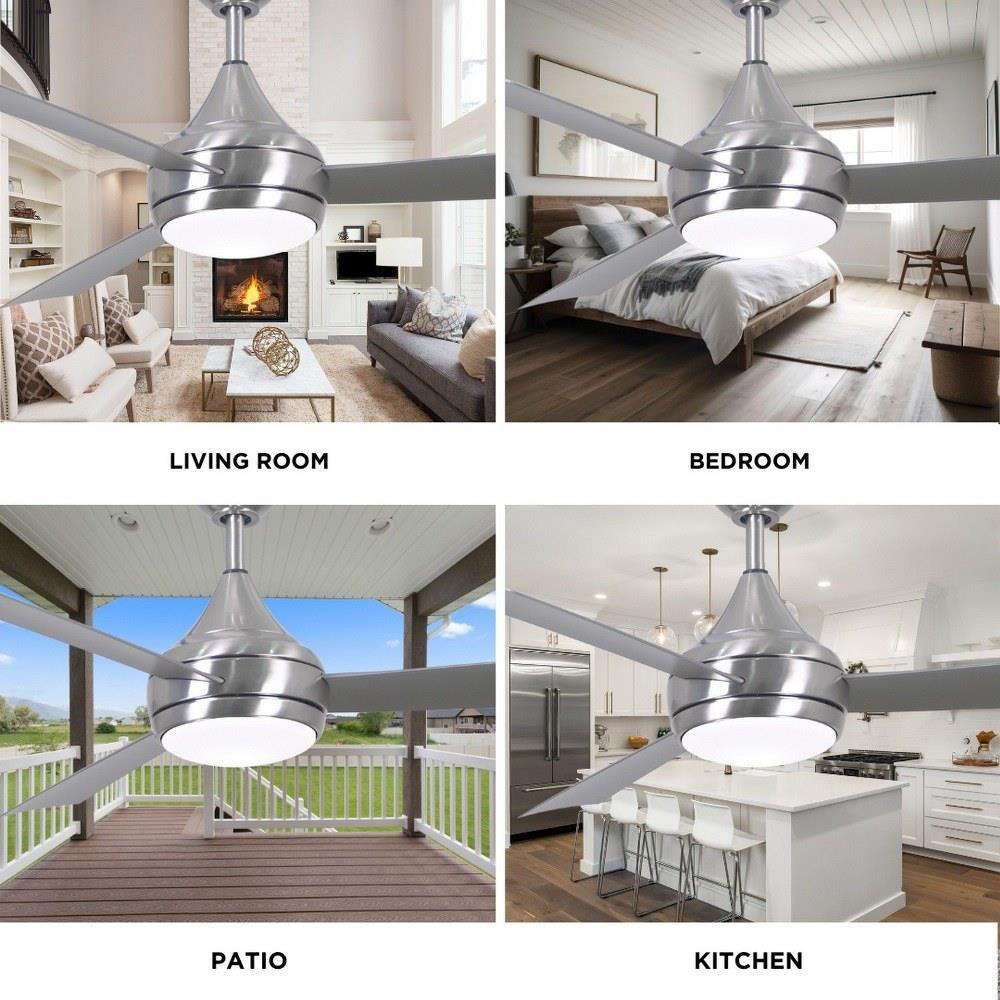 LIVING ROOM

BEDROOM

PATIO

KITCHEN