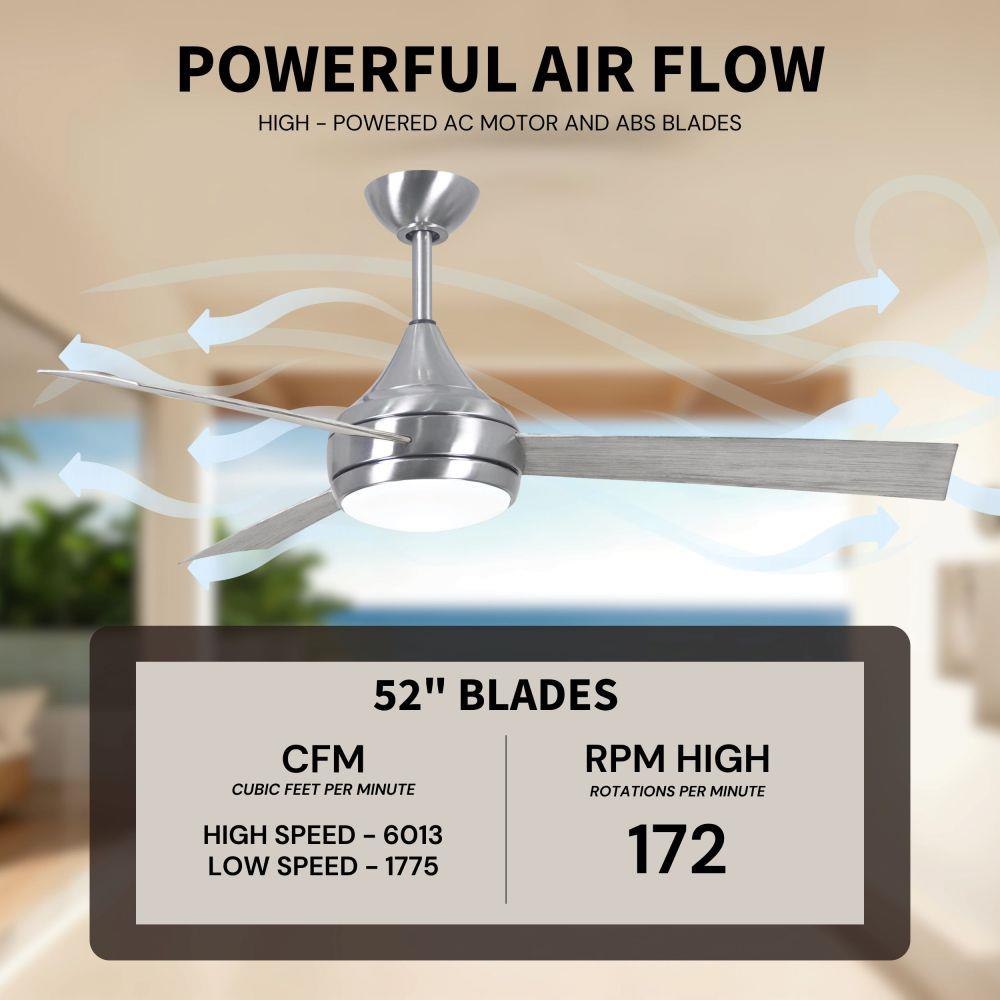 POWERFUL AIR FLOW

HIGH - POWERED AC MOTOR AND ABS BLADES

52" BLADES

CFM
CUBIC FEET PER MINUTE

HIGH SPEED - 6013
LOW SPEED - 1775

RPM HIGH
ROTATIONS PER MINUTE

172