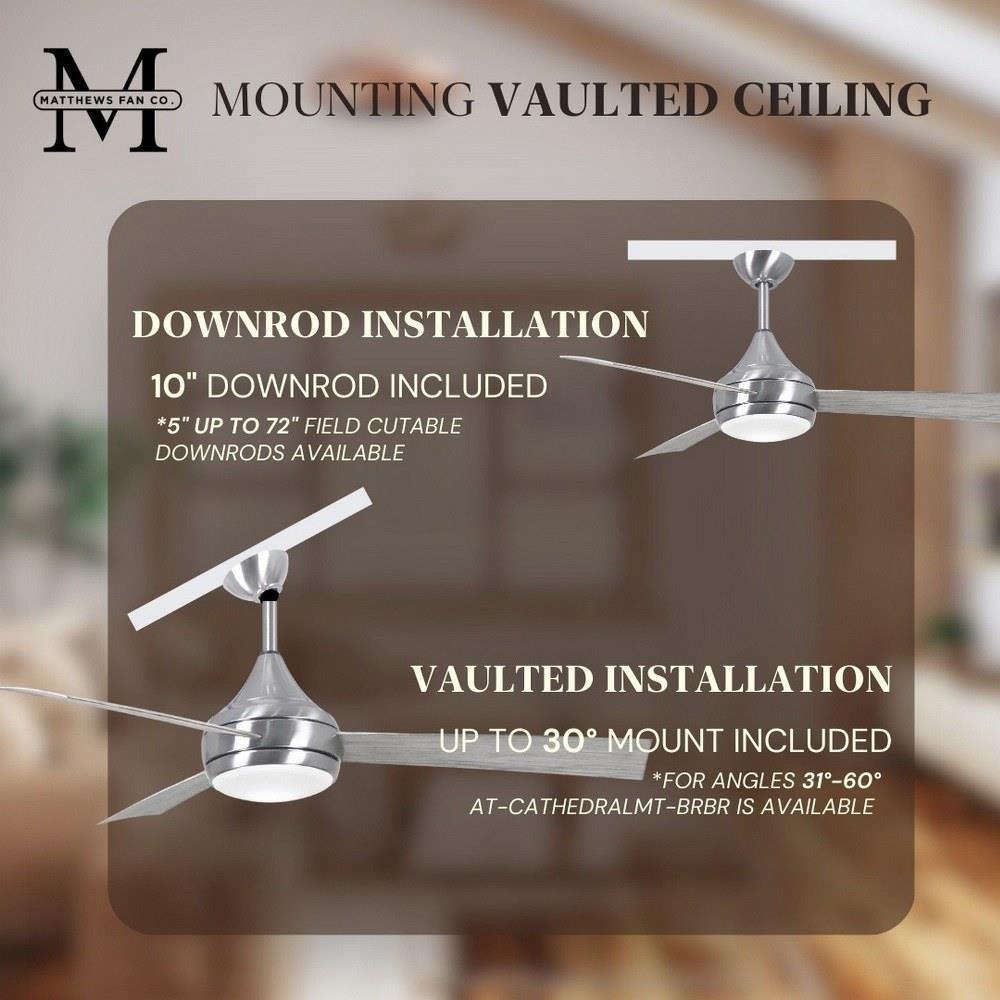 M
MATTHEWS FAN CO.

MOUNTING VAULTED CEILING

DOWNROD INSTALLATION

10" DOWNROD INCLUDED

*5" UP TO 72" FIELD CUTABLE DOWNRODS AVAILABLE

VAULTED INSTALLATION

UP TO 30° MOUNT INCLUDED

*FOR ANGLES 31°-60° AT-CATHEDRALMT-BRBR IS AVAILABLE