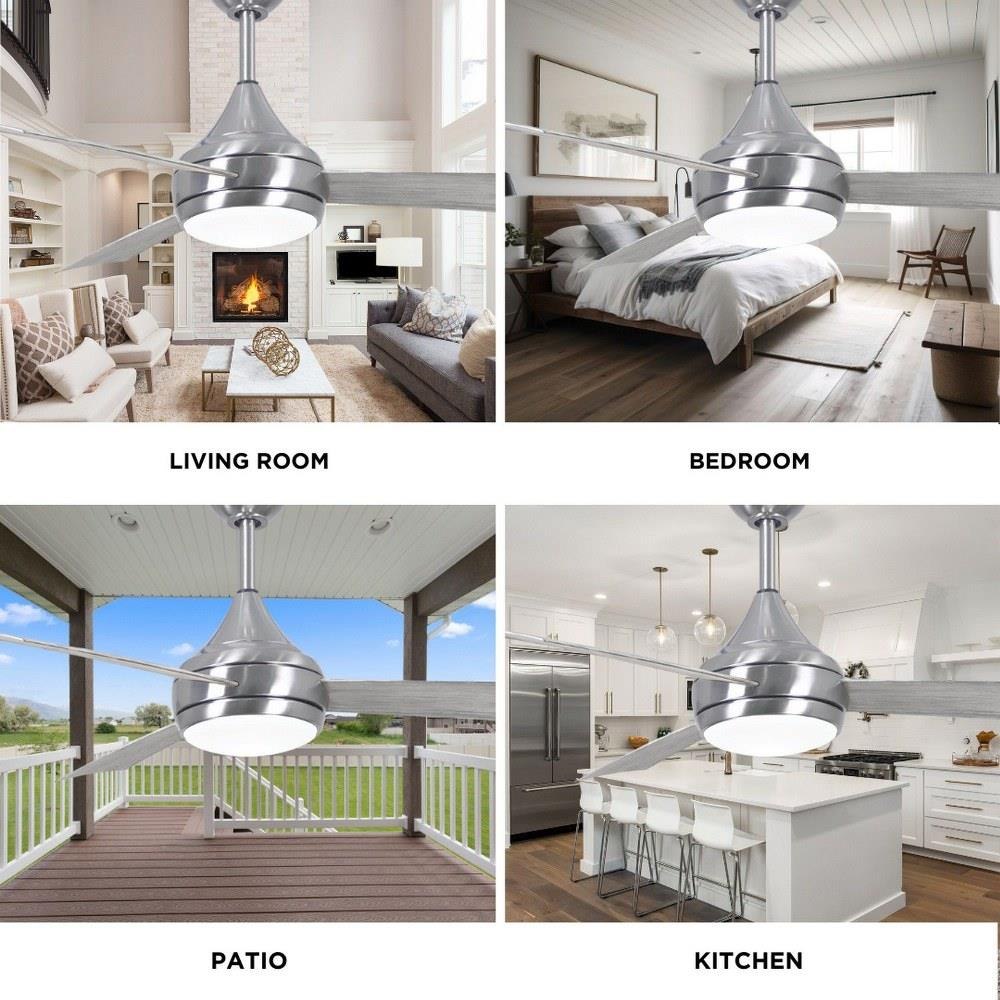 LIVING ROOM

BEDROOM

PATIO

KITCHEN