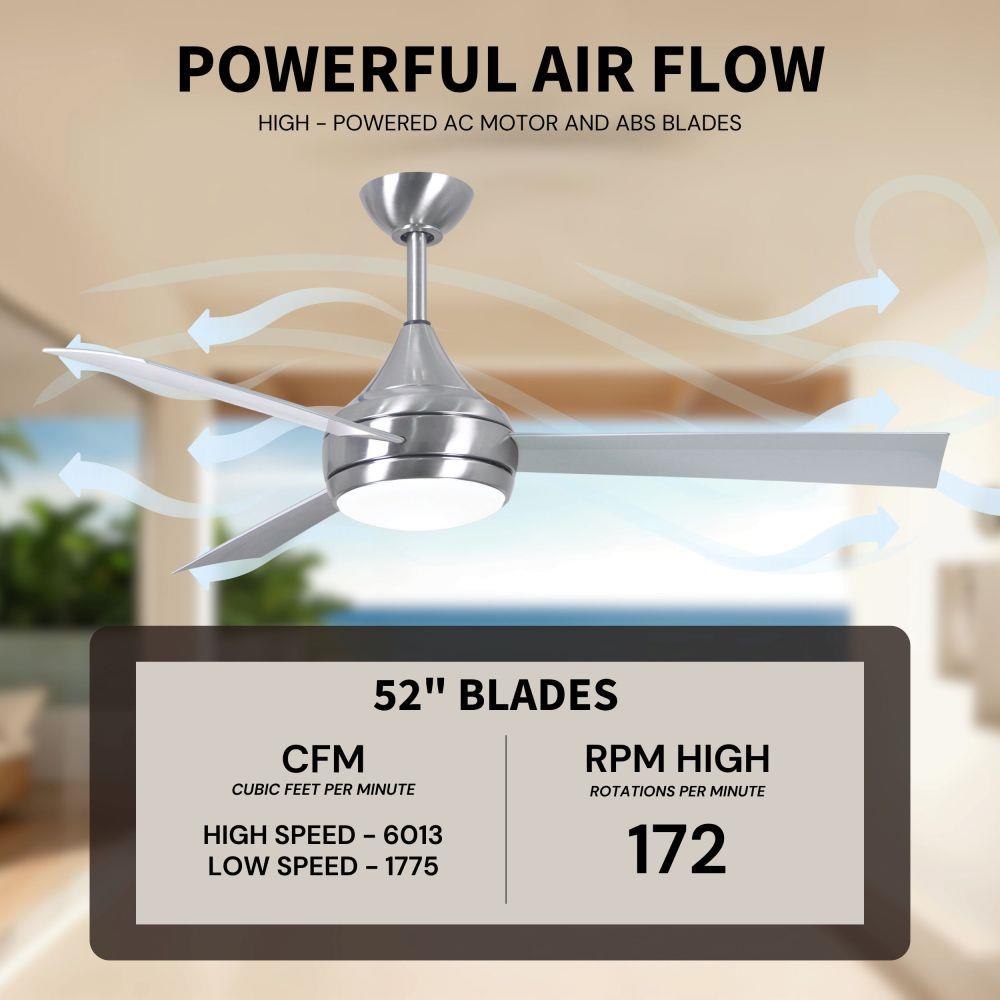 POWERFUL AIR FLOW

HIGH - POWERED AC MOTOR AND ABS BLADES

52" BLADES

CFM
CUBIC FEET PER MINUTE

HIGH SPEED - 6013
LOW SPEED - 1775

RPM HIGH
ROTATIONS PER MINUTE

172