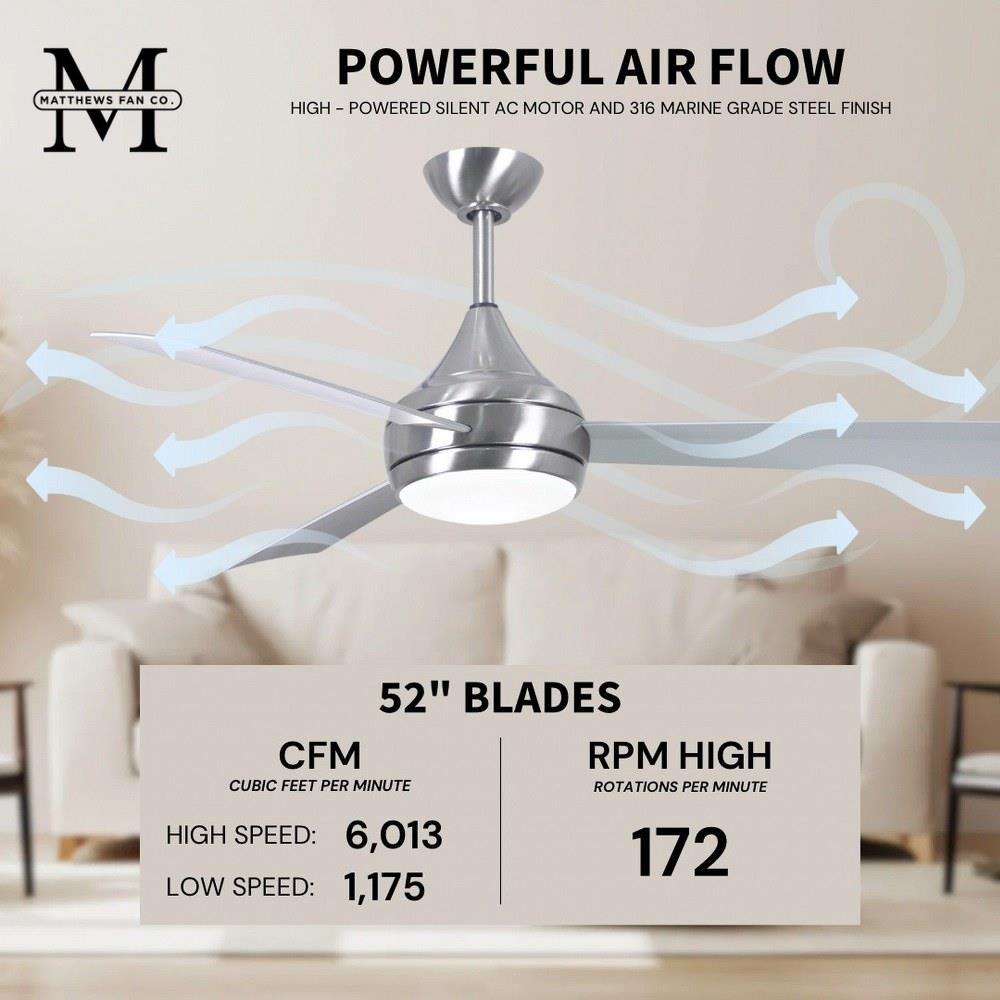 M
MATTHEWS FAN CO.

POWERFUL AIR FLOW

HIGH - POWERED SILENT AC MOTOR AND 316 MARINE GRADE STEEL FINISH

52" BLADES

CFM
CUBIC FEET PER MINUTE

HIGH SPEED: 6,013
LOW SPEED: 1,175

RPM HIGH
ROTATIONS PER MINUTE

172