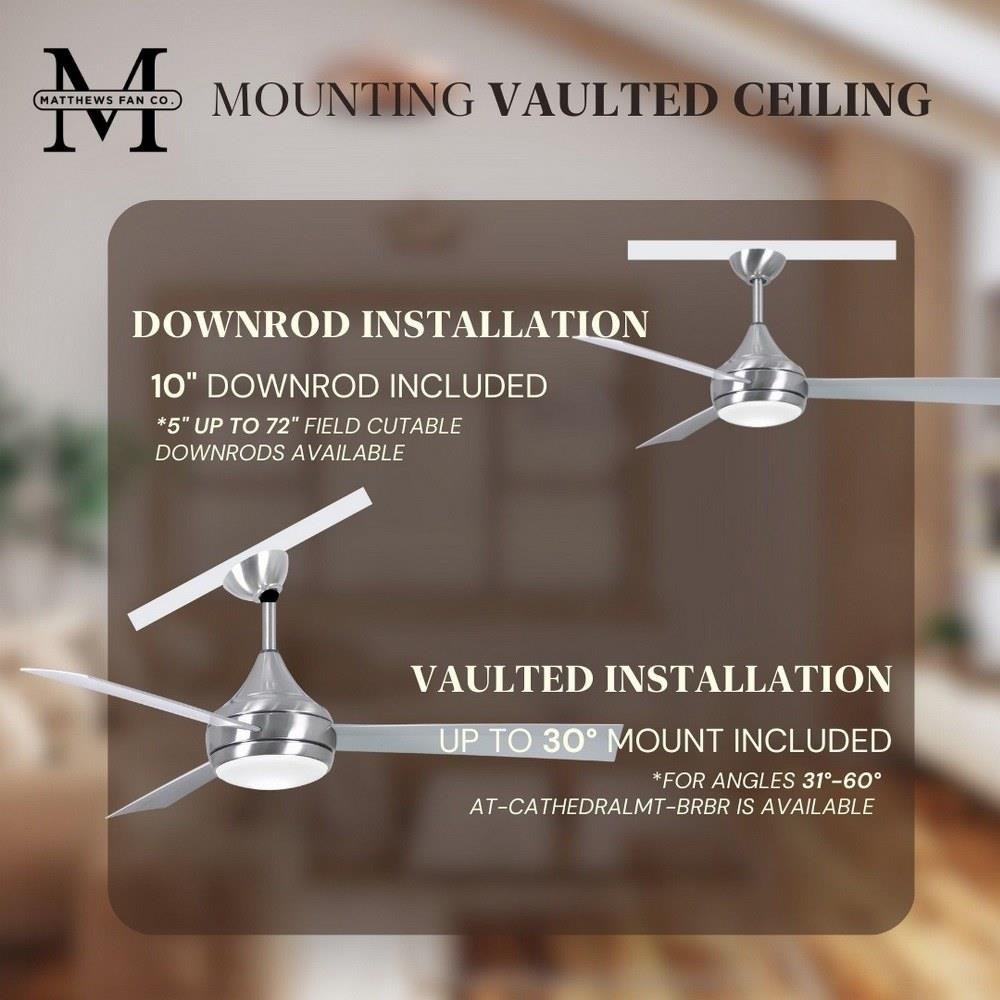 M
MATTHEWS FAN CO.

MOUNTING VAULTED CEILING

DOWNROD INSTALLATION

10" DOWNROD INCLUDED

*5" UP TO 72" FIELD CUTABLE DOWNRODS AVAILABLE

VAULTED INSTALLATION

UP TO 30° MOUNT INCLUDED

*FOR ANGLES 31°-60° AT-CATHEDRALMT-BRBR IS AVAILABLE