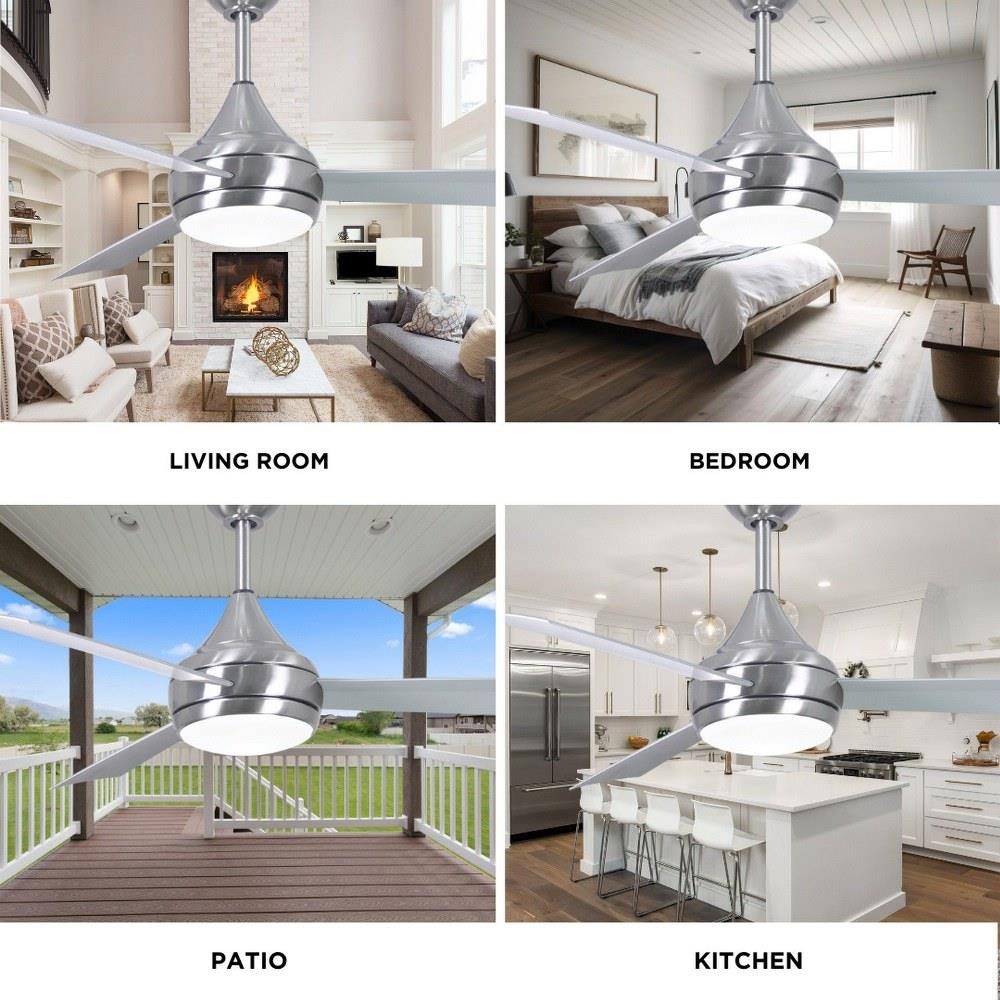 LIVING ROOM

BEDROOM

PATIO

KITCHEN