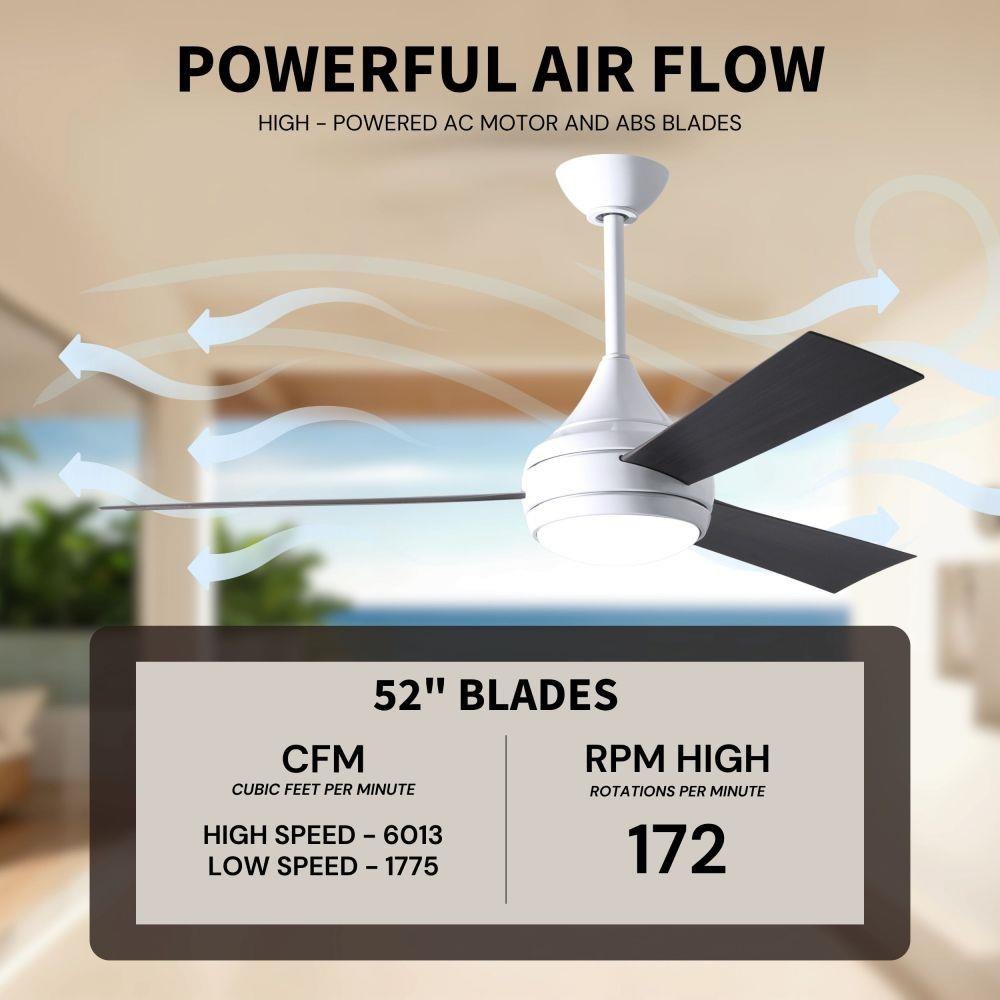 POWERFUL AIR FLOW

HIGH - POWERED AC MOTOR AND ABS BLADES

52" BLADES

CFM
CUBIC FEET PER MINUTE

HIGH SPEED - 6013
LOW SPEED - 1775

RPM HIGH
ROTATIONS PER MINUTE

172