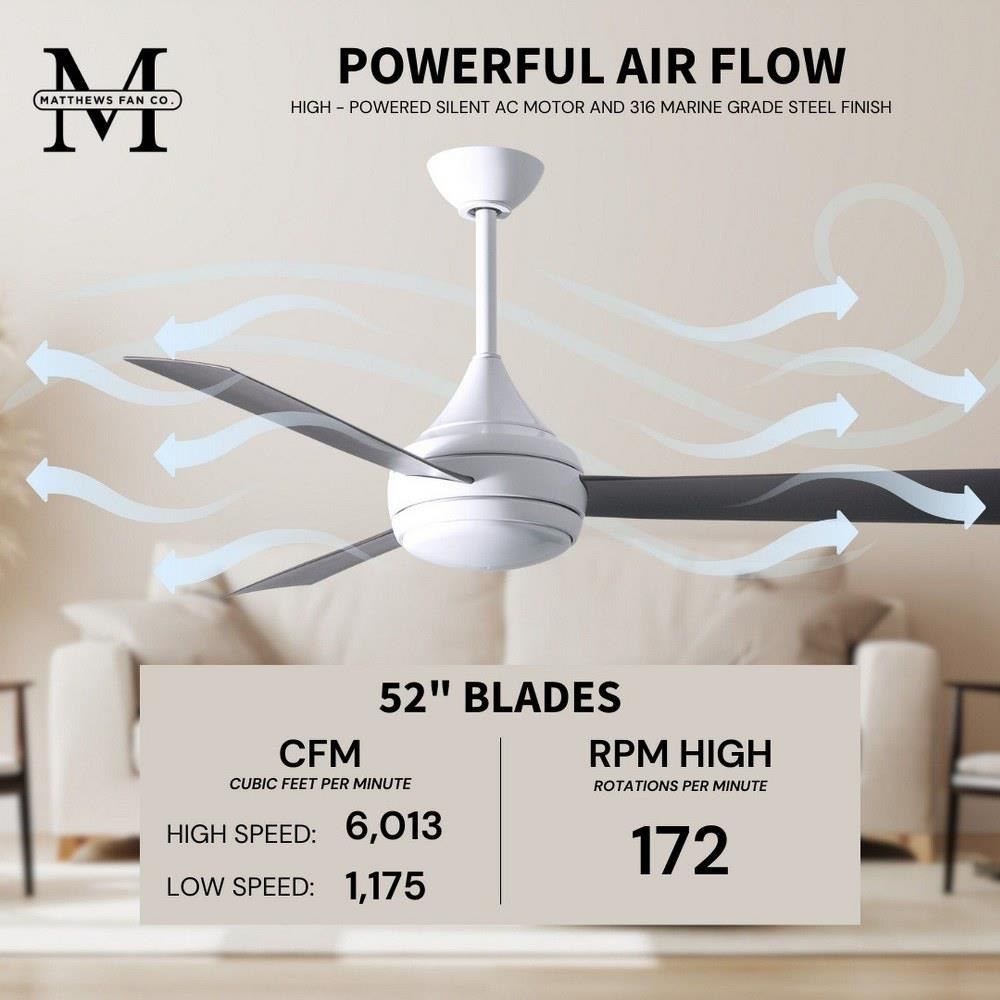 M
MATTHEWS FAN CO.

POWERFUL AIR FLOW

HIGH - POWERED SILENT AC MOTOR AND 316 MARINE GRADE STEEL FINISH

52" BLADES

CFM
CUBIC FEET PER MINUTE

HIGH SPEED: 6,013

LOW SPEED: 1,175

RPM HIGH
ROTATIONS PER MINUTE

172