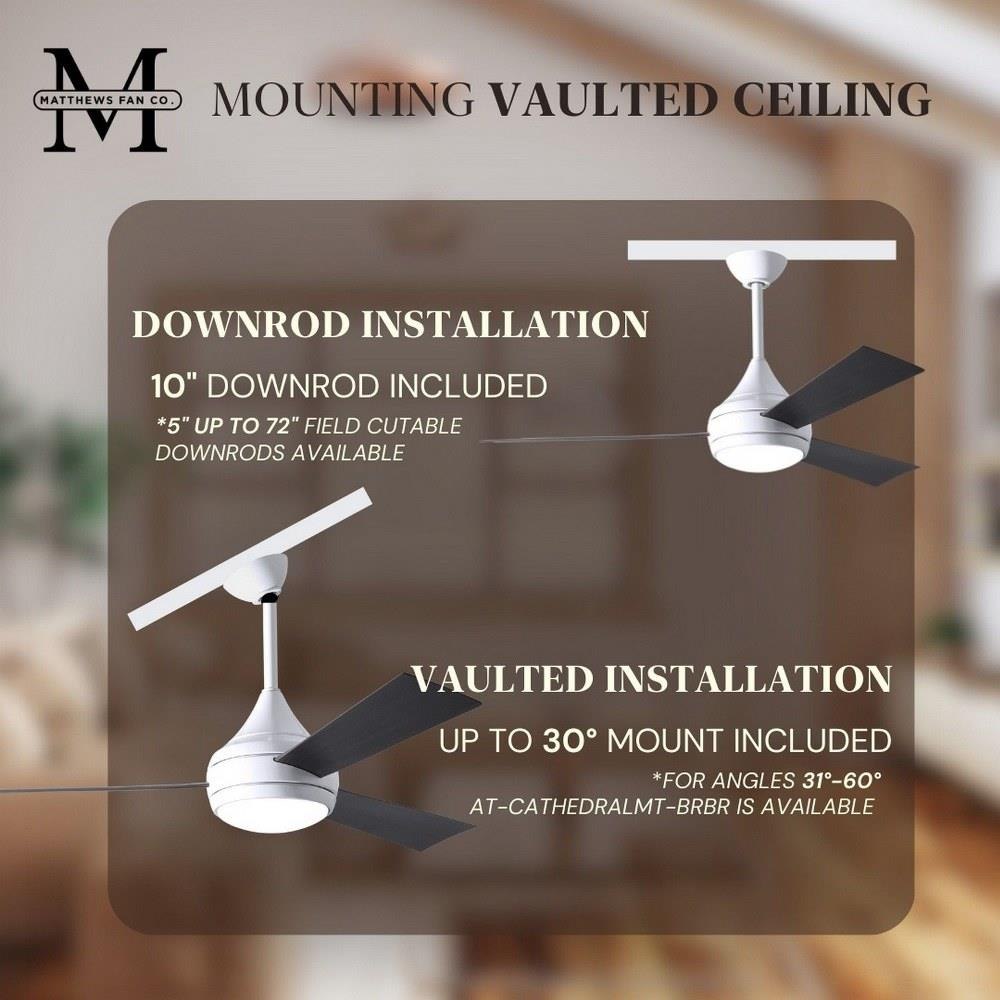 M
MATTHEWS FAN CO.

MOUNTING VAULTED CEILING

DOWNROD INSTALLATION

10" DOWNROD INCLUDED

*5" UP TO 72" FIELD CUTABLE DOWNRODS AVAILABLE

VAULTED INSTALLATION

UP TO 30° MOUNT INCLUDED

*FOR ANGLES 31°-60° AT-CATHEDRALMT-BRBR IS AVAILABLE