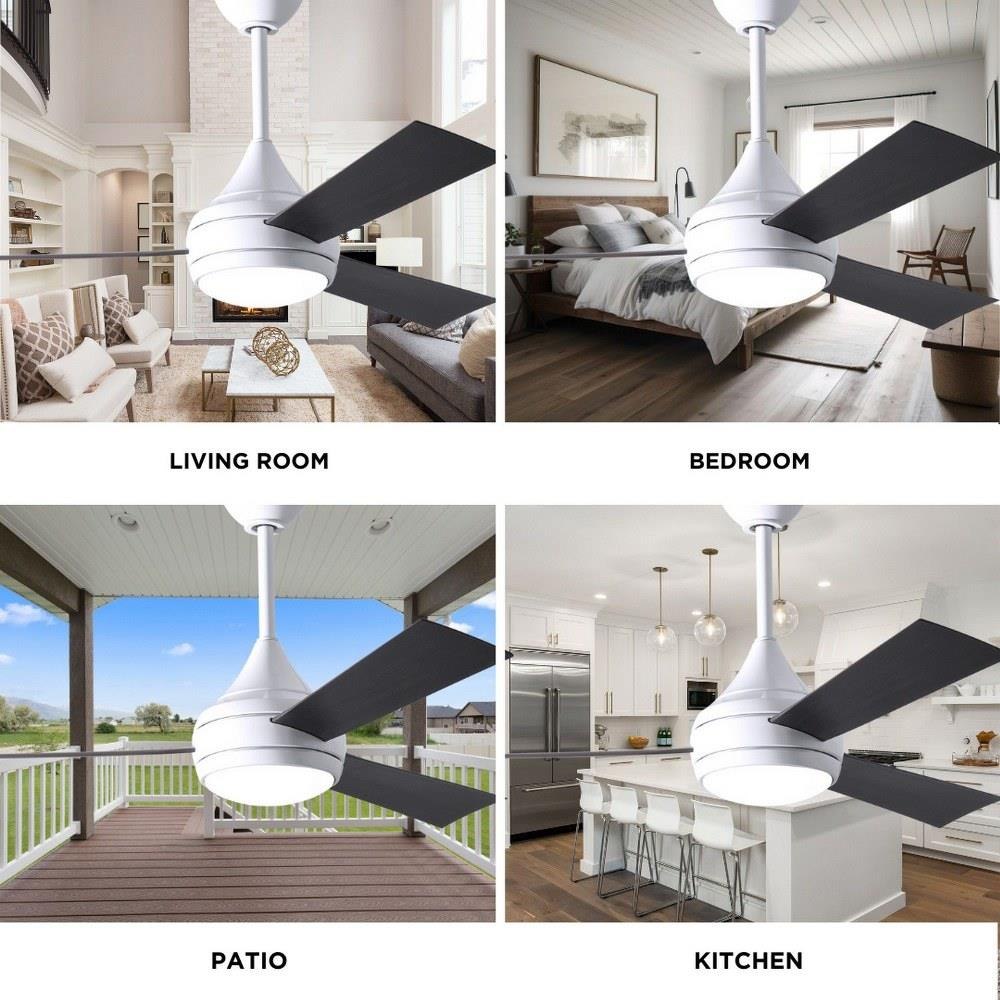 LIVING ROOM

BEDROOM

PATIO

KITCHEN