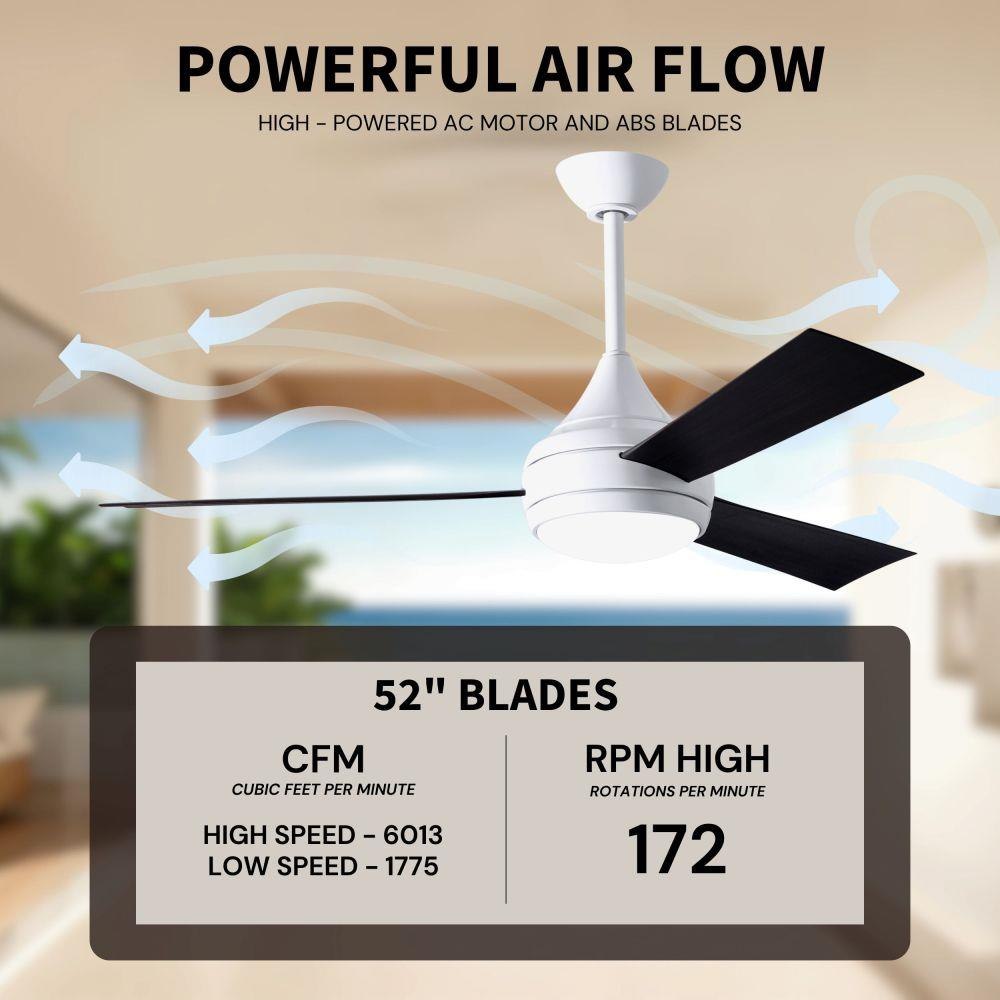 POWERFUL AIR FLOW

HIGH - POWERED AC MOTOR AND ABS BLADES

52" BLADES

CFM
CUBIC FEET PER MINUTE

HIGH SPEED - 6013
LOW SPEED - 1775

RPM HIGH
ROTATIONS PER MINUTE

172