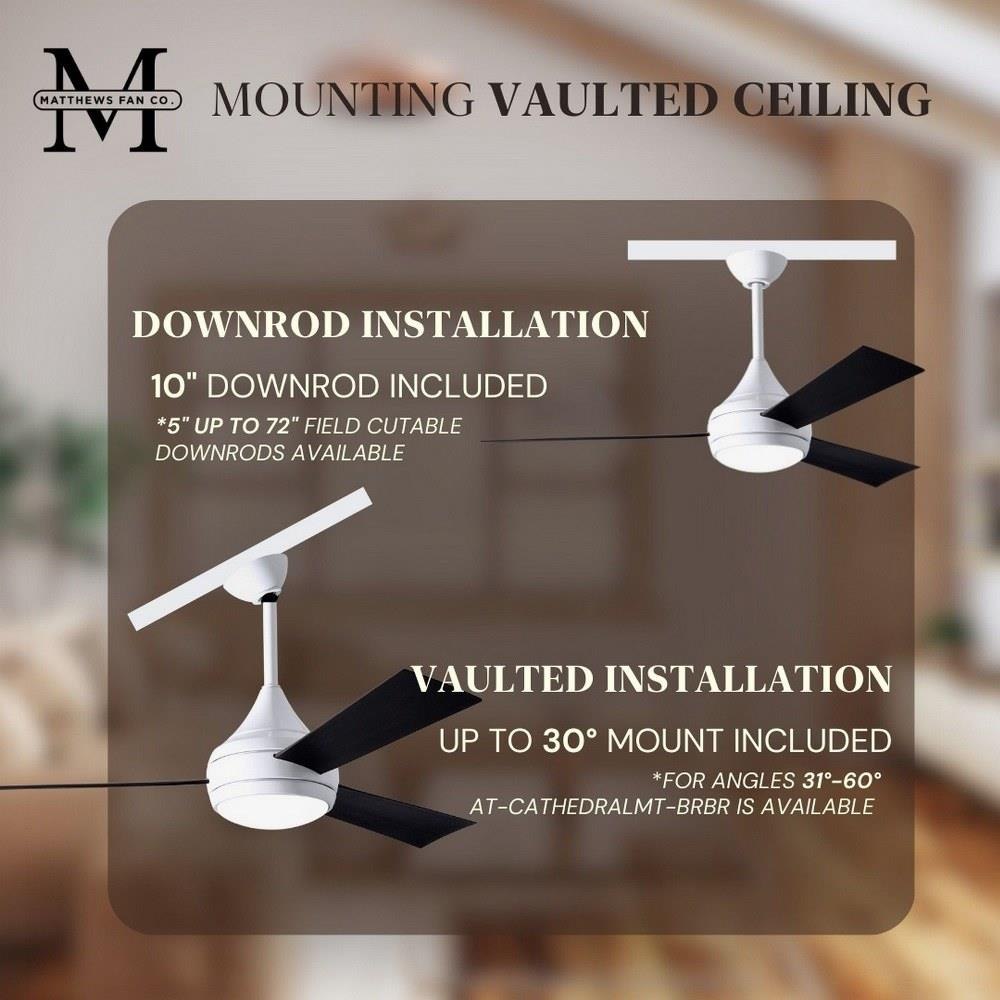 M
MATTHEWS FAN CO.

MOUNTING VAULTED CEILING

DOWNROD INSTALLATION

10" DOWNROD INCLUDED

*5" UP TO 72" FIELD CUTABLE DOWNRODS AVAILABLE

VAULTED INSTALLATION

UP TO 30° MOUNT INCLUDED

*FOR ANGLES 31°-60° AT-CATHEDRALMT-BRBR IS AVAILABLE