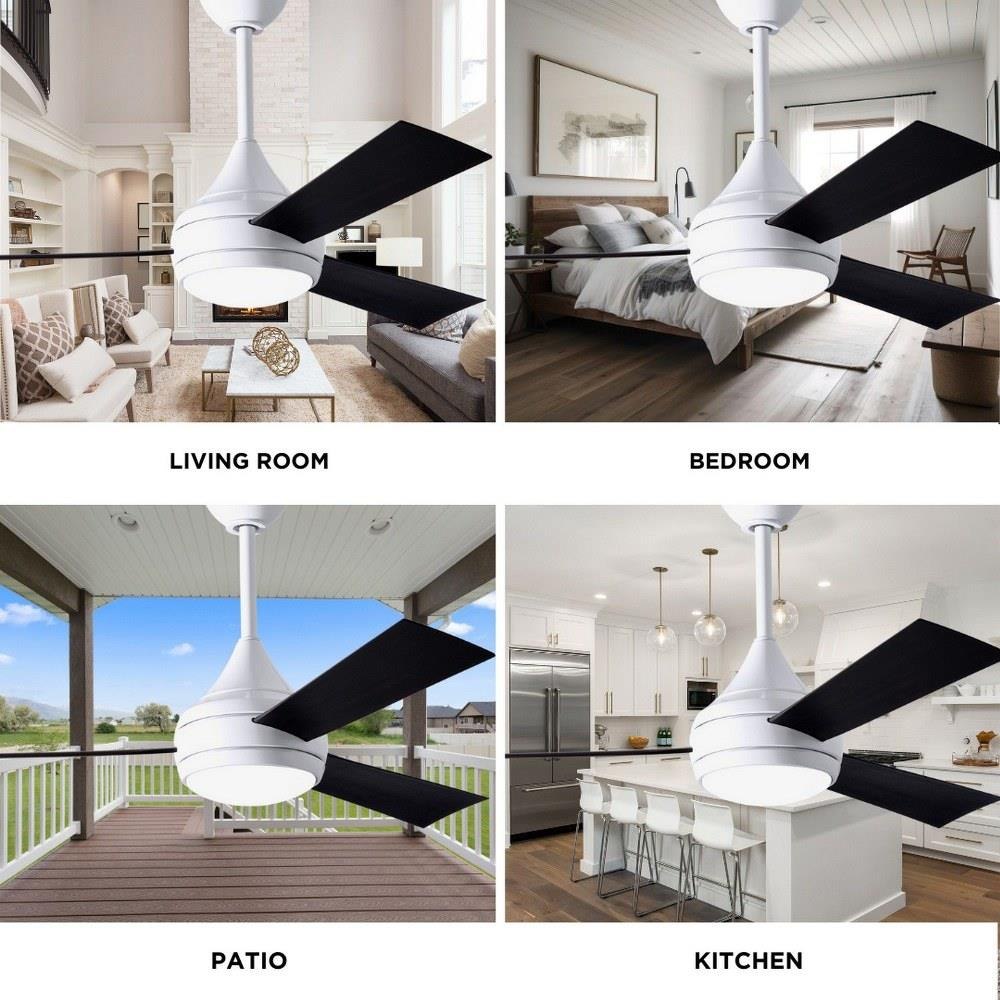 LIVING ROOM

BEDROOM

PATIO

KITCHEN