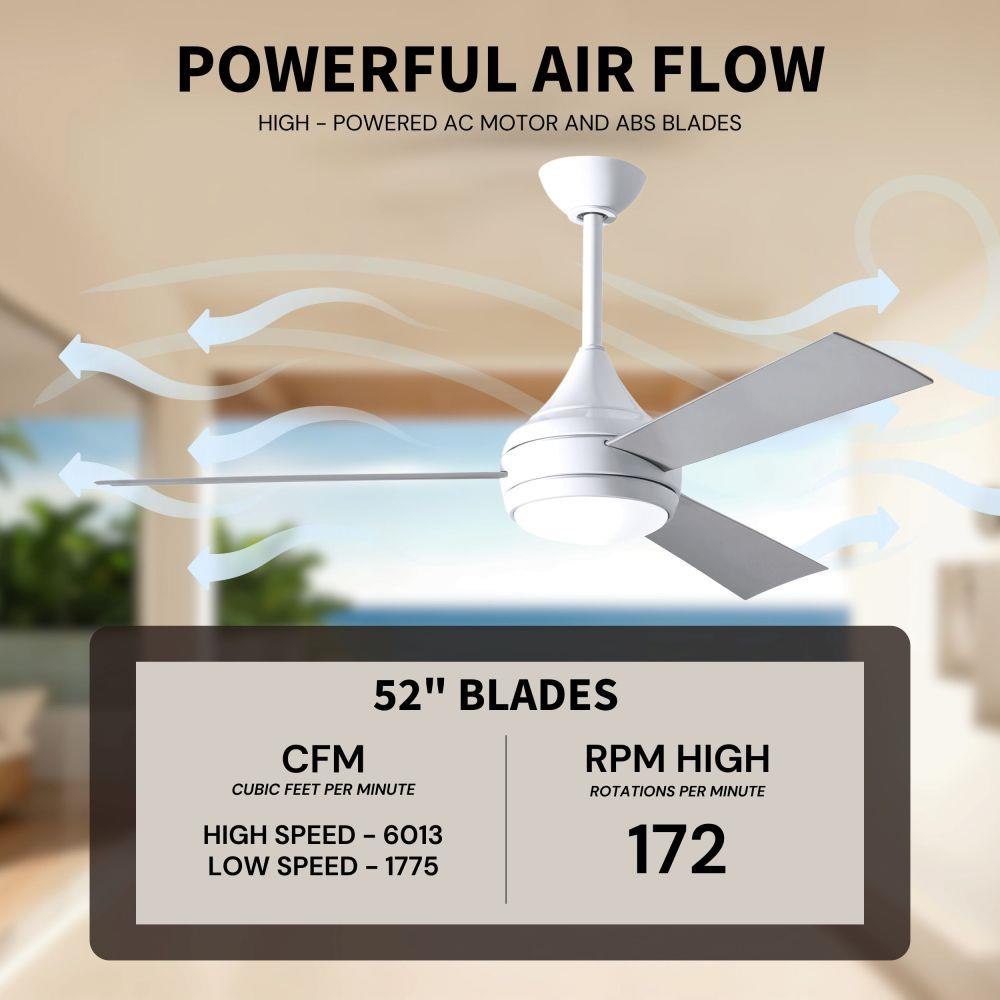 POWERFUL AIR FLOW
HIGH - POWERED AC MOTOR AND ABS BLADES

52" BLADES

CFM
CUBIC FEET PER MINUTE
HIGH SPEED - 6013
LOW SPEED - 1775

RPM HIGH
ROTATIONS PER MINUTE
172