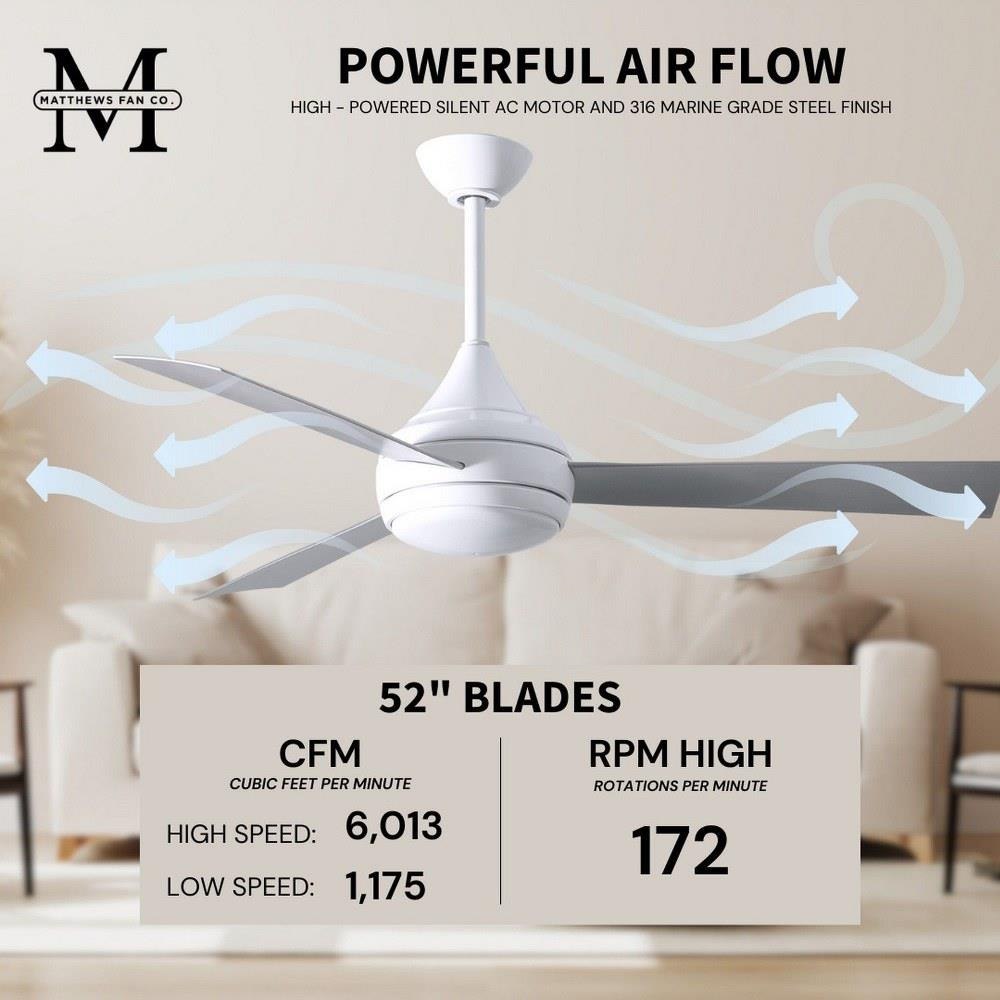 M
MATTHEWS FAN CO.

POWERFUL AIR FLOW

HIGH - POWERED SILENT AC MOTOR AND 316 MARINE GRADE STEEL FINISH

52" BLADES

CFM
CUBIC FEET PER MINUTE

HIGH SPEED: 6,013

LOW SPEED: 1,175

RPM HIGH
ROTATIONS PER MINUTE

172