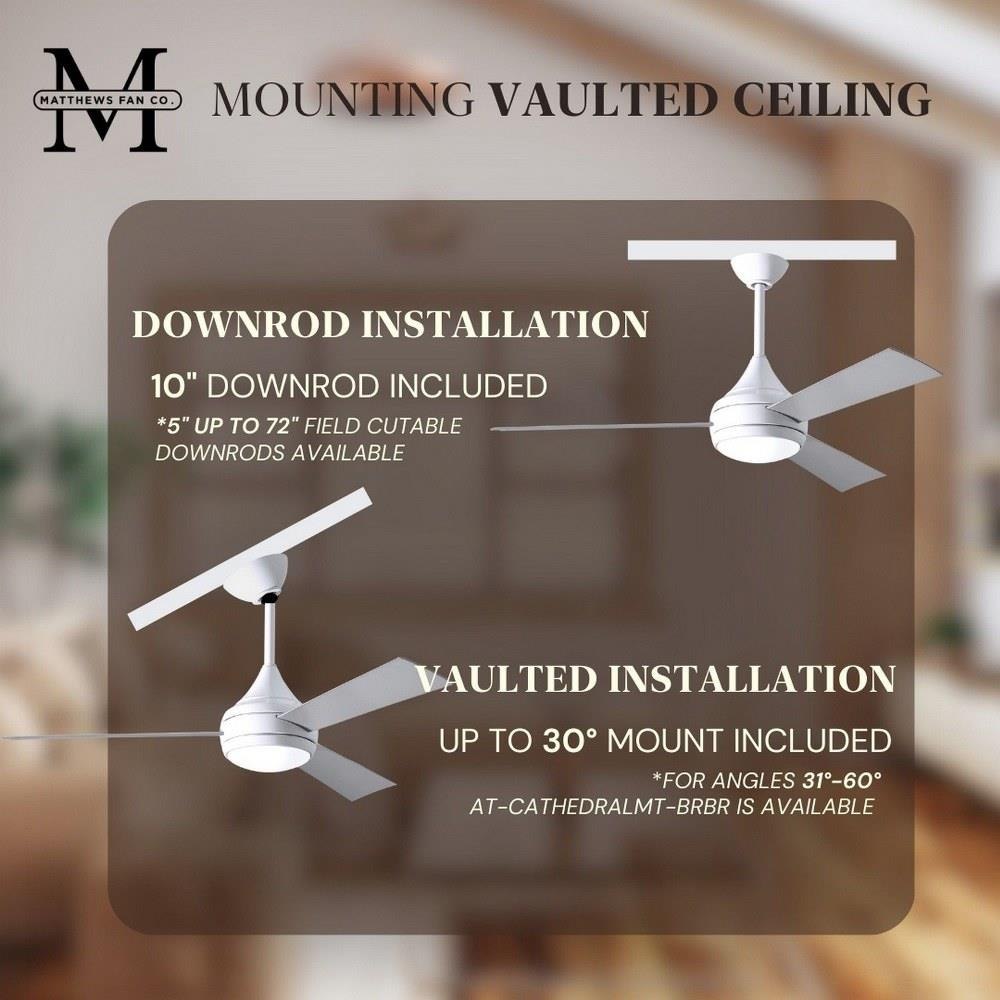 M
MATTHEWS FAN CO.

MOUNTING VAULTED CEILING

DOWNROD INSTALLATION

10" DOWNROD INCLUDED

*5" UP TO 72" FIELD CUTABLE DOWNRODS AVAILABLE

VAULTED INSTALLATION

UP TO 30° MOUNT INCLUDED

*FOR ANGLES 31°-60° AT-CATHEDRALMT-BRBR IS AVAILABLE