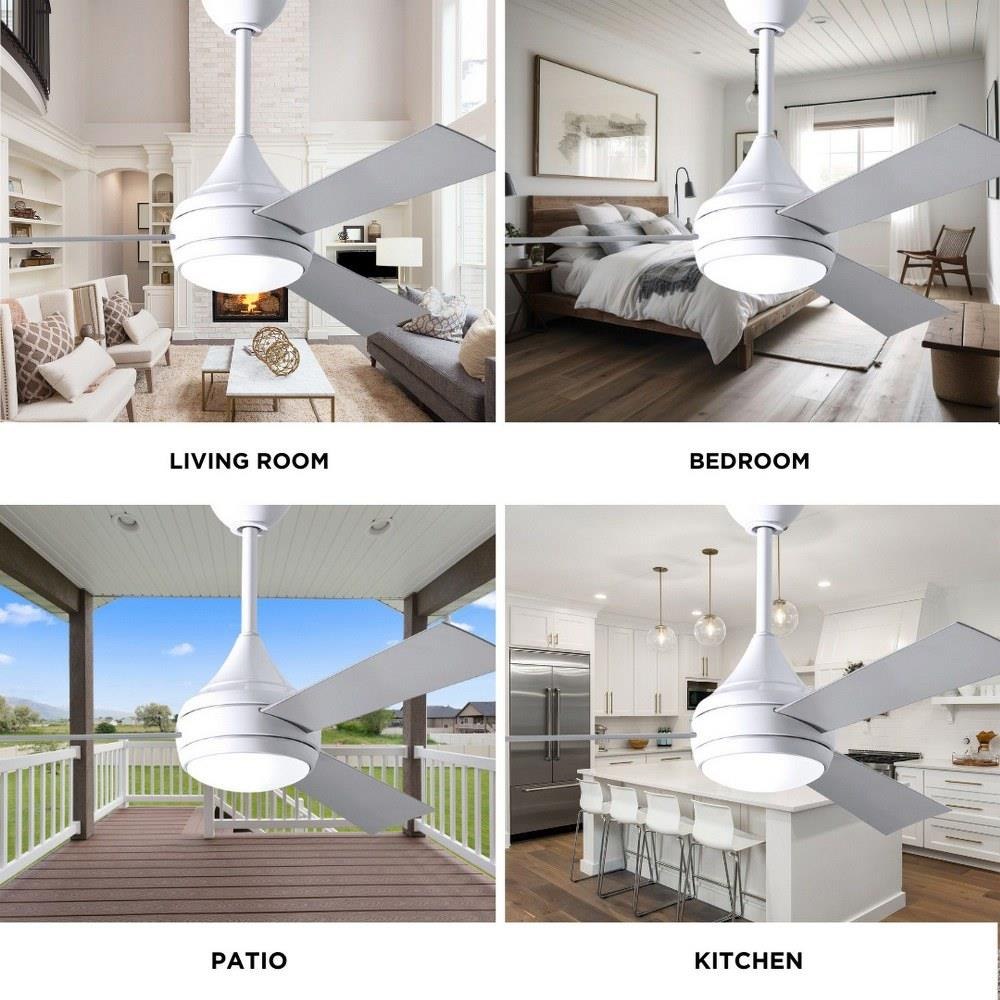 LIVING ROOM

BEDROOM

PATIO

KITCHEN