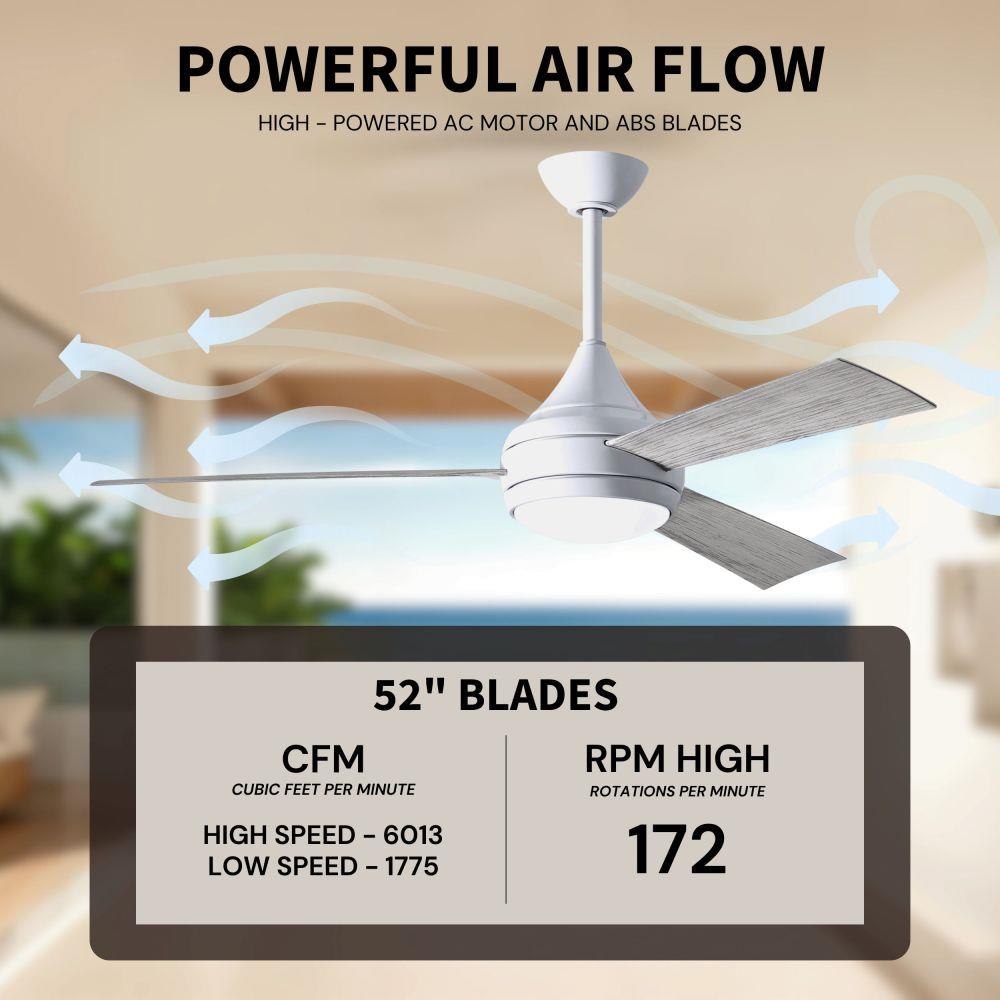 POWERFUL AIR FLOW

HIGH - POWERED AC MOTOR AND ABS BLADES

52" BLADES

CFM
CUBIC FEET PER MINUTE

HIGH SPEED - 6013
LOW SPEED - 1775

RPM HIGH
ROTATIONS PER MINUTE

172