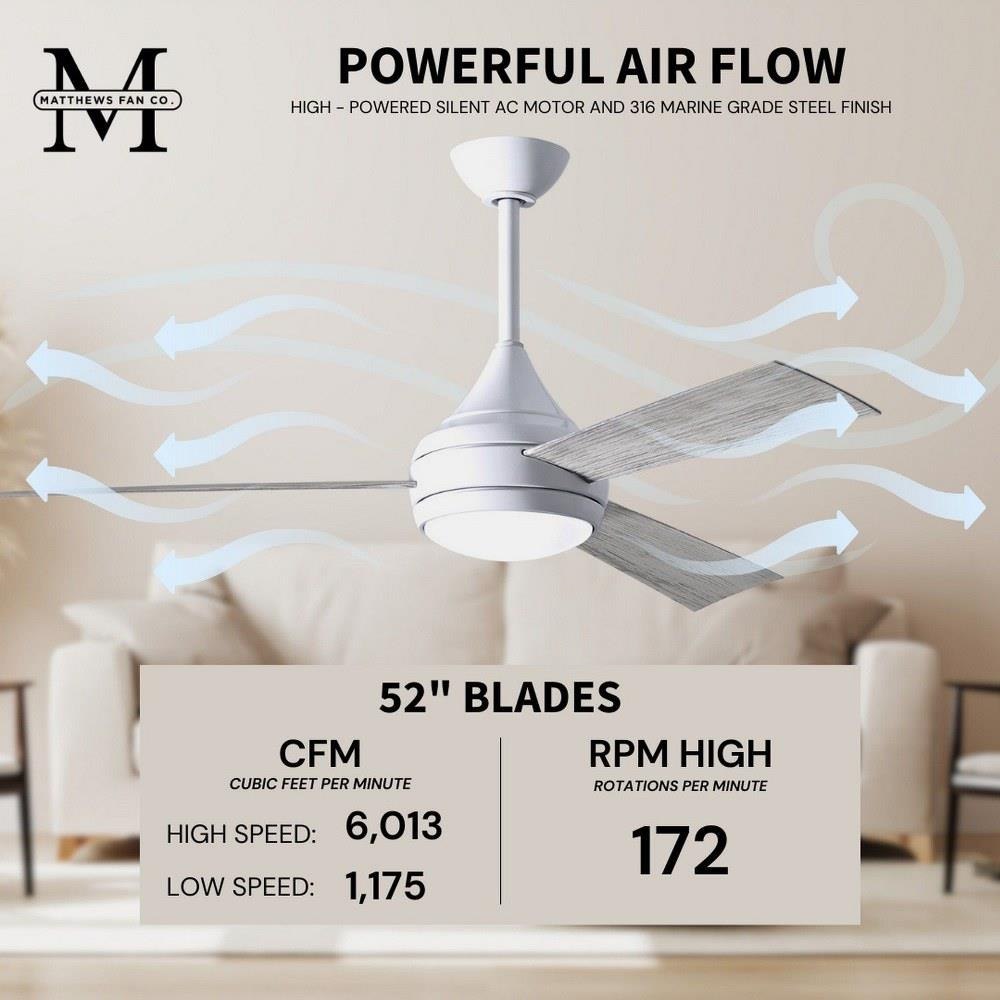 M
MATTHEWS FAN CO.

POWERFUL AIR FLOW

HIGH - POWERED SILENT AC MOTOR AND 316 MARINE GRADE STEEL FINISH

52" BLADES

CFM
CUBIC FEET PER MINUTE

HIGH SPEED: 6,013

LOW SPEED: 1,175

RPM HIGH
ROTATIONS PER MINUTE

172