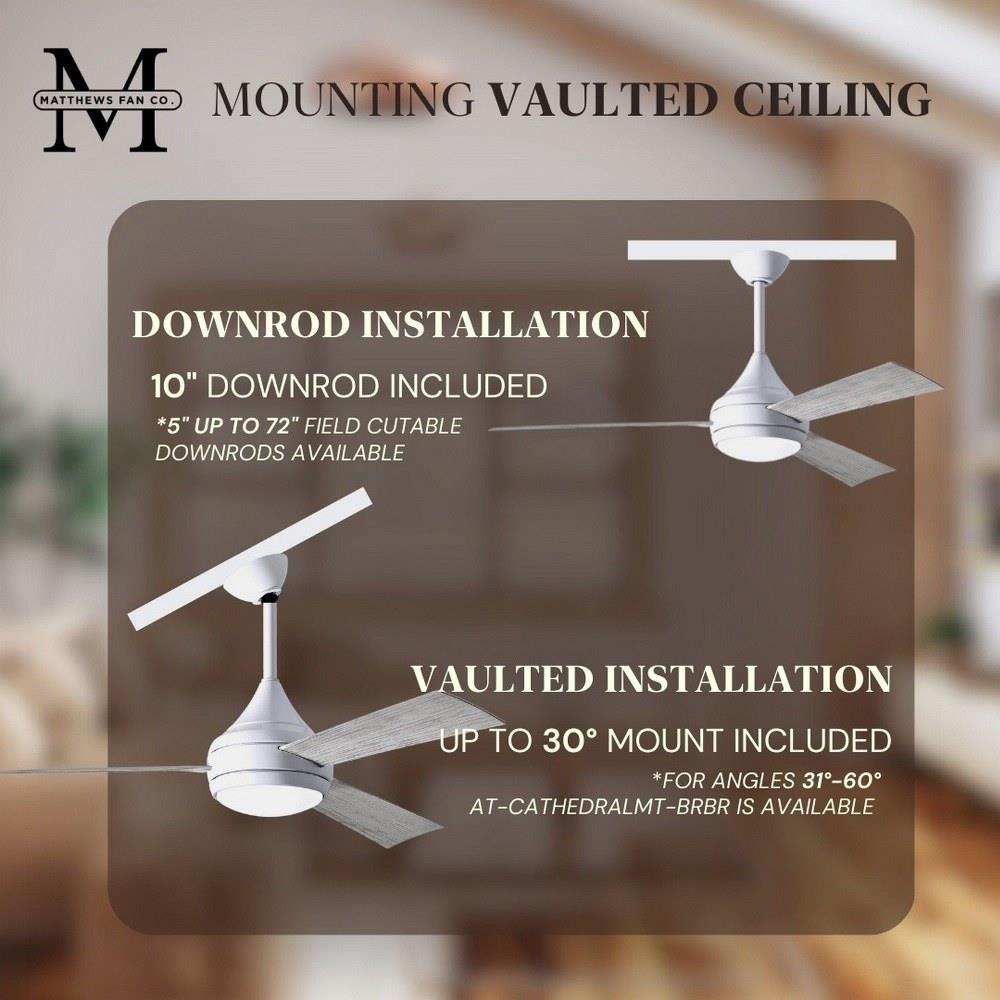 M
MATTHEWS FAN CO.

MOUNTING VAULTED CEILING

DOWNROD INSTALLATION

10" DOWNROD INCLUDED

*5" UP TO 72" FIELD CUTABLE DOWNRODS AVAILABLE

VAULTED INSTALLATION

UP TO 30° MOUNT INCLUDED

*FOR ANGLES 31°-60° AT-CATHEDRALMT-BRBR IS AVAILABLE