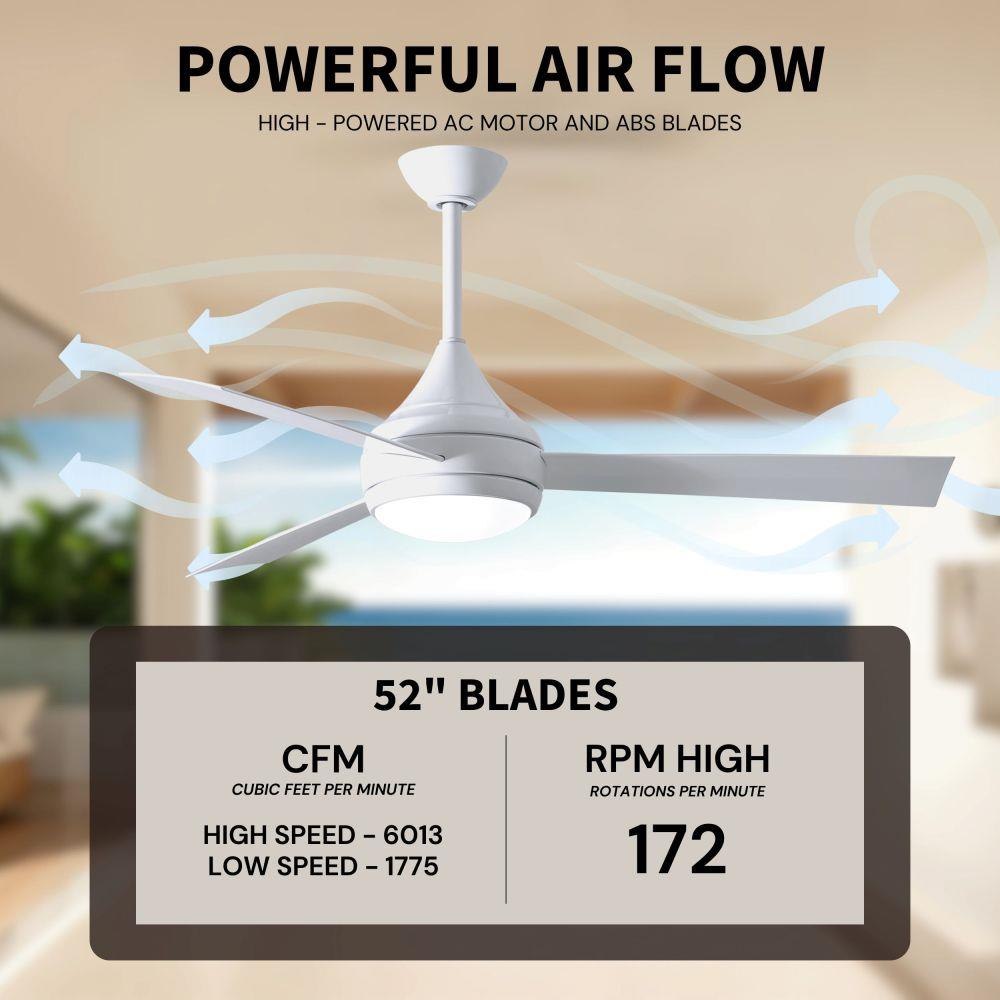 POWERFUL AIR FLOW

HIGH - POWERED AC MOTOR AND ABS BLADES

52" BLADES

CFM
CUBIC FEET PER MINUTE

HIGH SPEED - 6013
LOW SPEED - 1775

RPM HIGH
ROTATIONS PER MINUTE

172