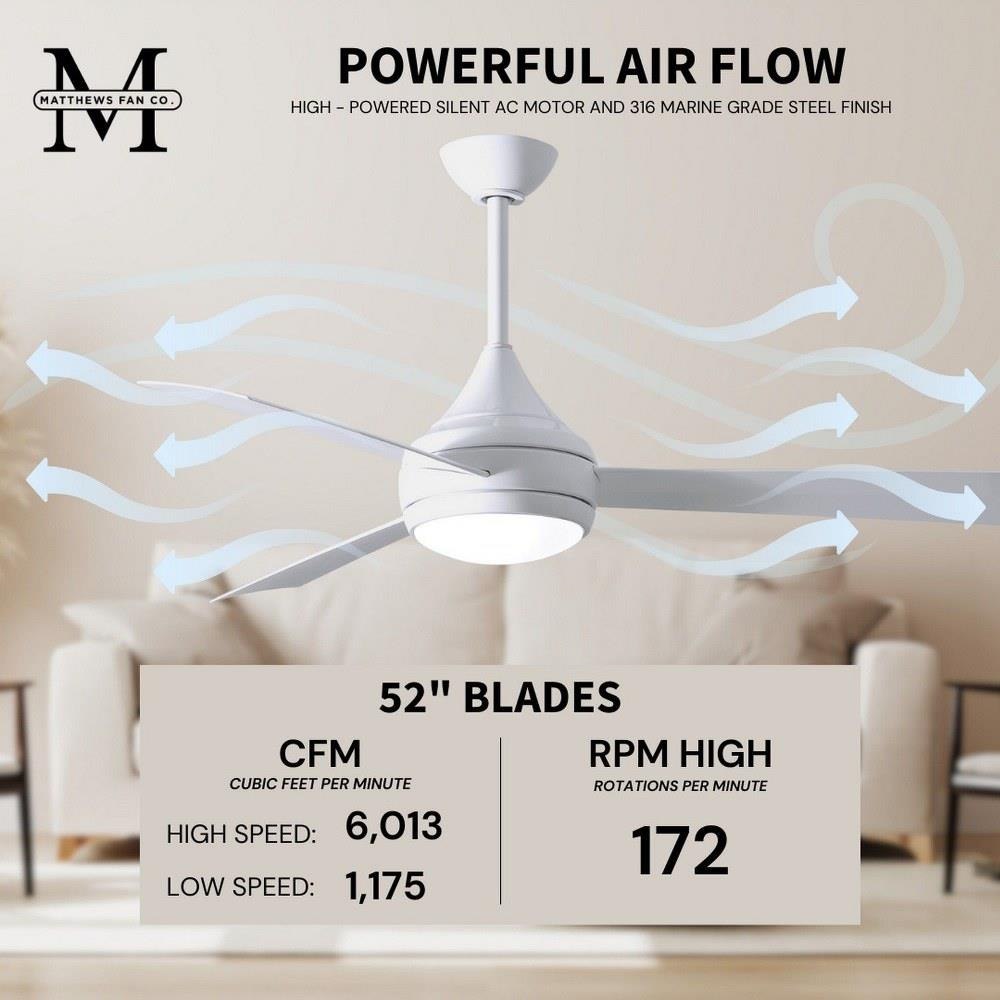 M
MATTHEWS FAN CO.

POWERFUL AIR FLOW

HIGH - POWERED SILENT AC MOTOR AND 316 MARINE GRADE STEEL FINISH

52" BLADES

CFM
CUBIC FEET PER MINUTE

HIGH SPEED: 6,013

LOW SPEED: 1,175

RPM HIGH
ROTATIONS PER MINUTE

172