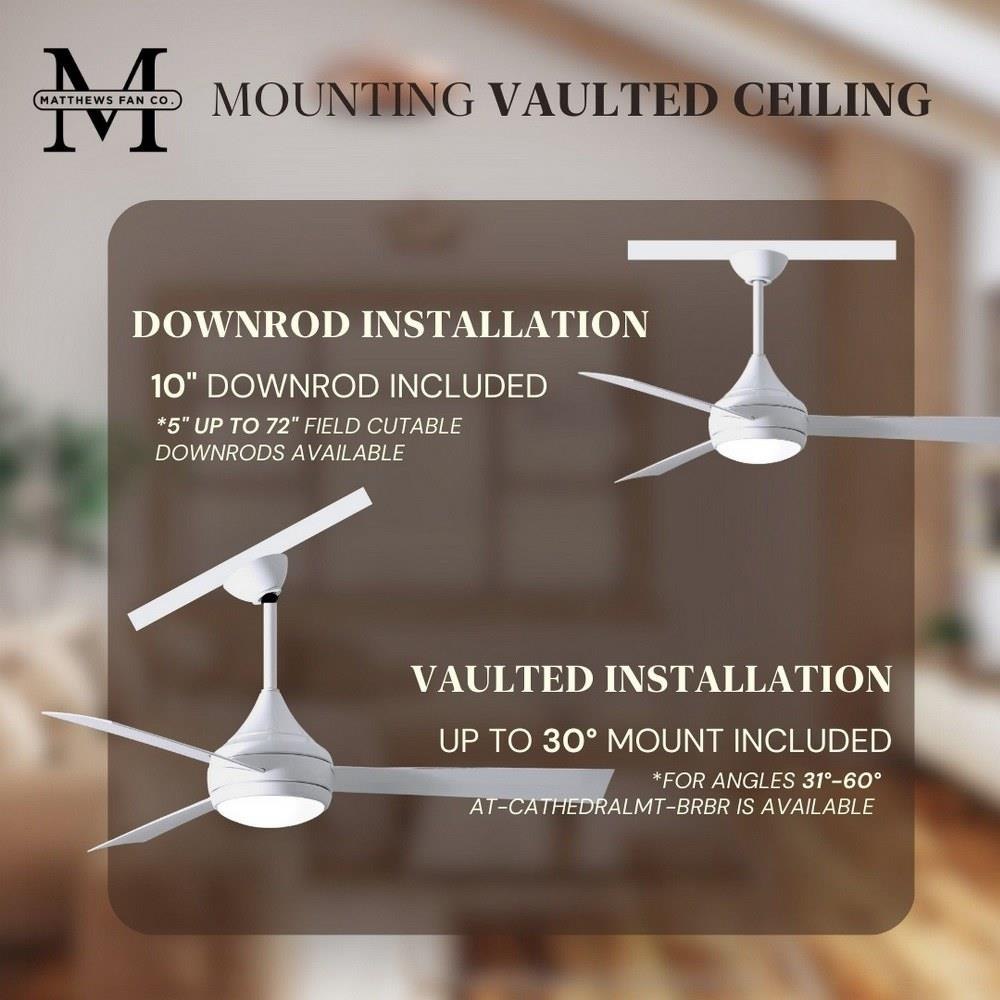 M
MATTHEWS FAN CO.

MOUNTING VAULTED CEILING

DOWNROD INSTALLATION

10" DOWNROD INCLUDED

*5" UP TO 72" FIELD CUTABLE DOWNRODS AVAILABLE

VAULTED INSTALLATION

UP TO 30° MOUNT INCLUDED

*FOR ANGLES 31°-60° AT-CATHEDRALMT-BRBR IS AVAILABLE