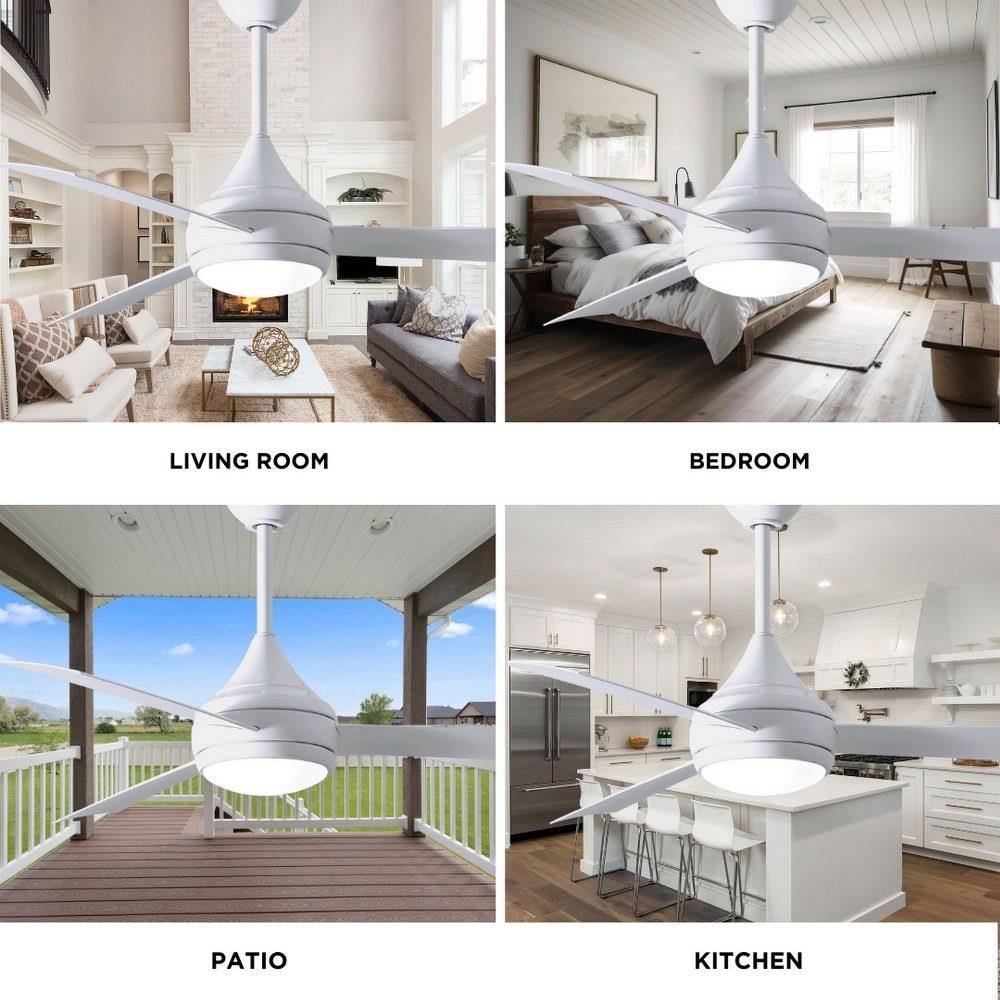 LIVING ROOM

BEDROOM

PATIO

KITCHEN