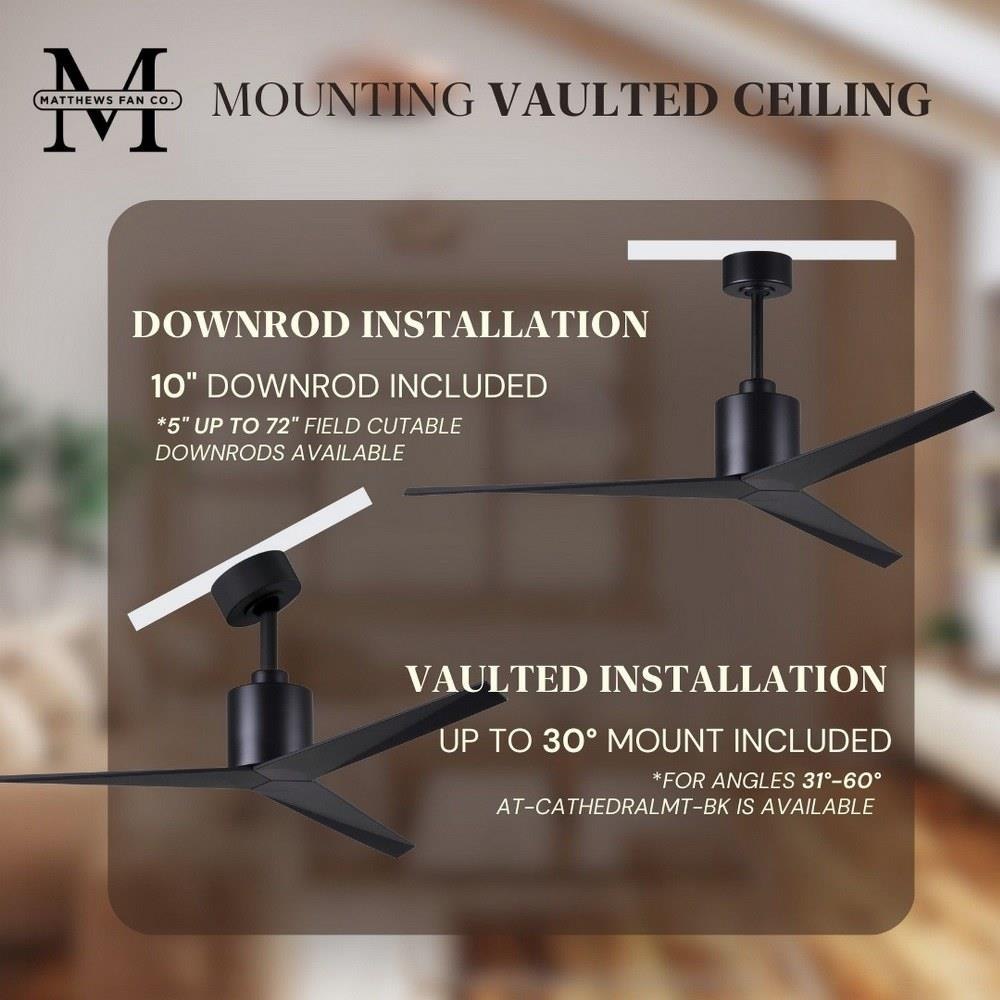 M
MATTHEWS FAN CO.

MOUNTING VAULTED CEILING

DOWNROD INSTALLATION

10" DOWNROD INCLUDED

*5" UP TO 72" FIELD CUTABLE DOWNRODS AVAILABLE

VAULTED INSTALLATION

UP TO 30° MOUNT INCLUDED

*FOR ANGLES 31°-60° AT-CATHEDRALMT-BK IS AVAILABLE