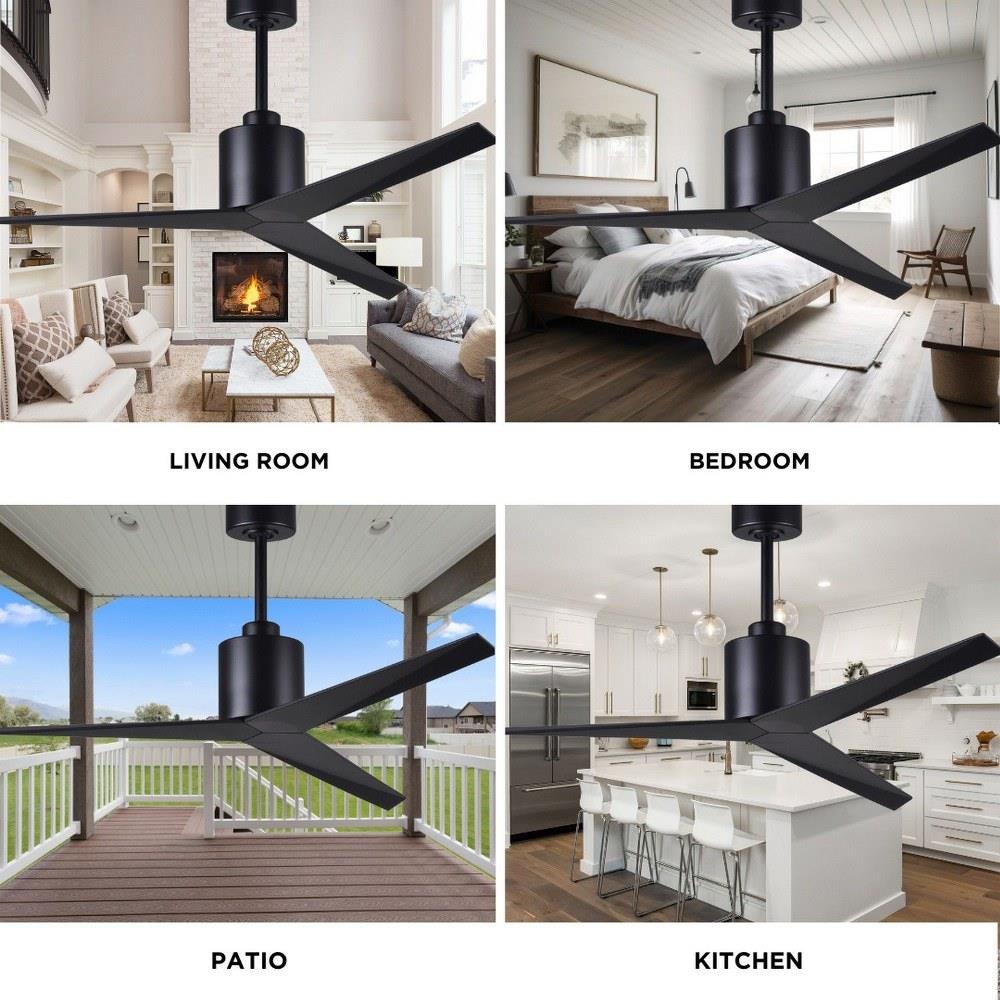 LIVING ROOM

BEDROOM

PATIO

KITCHEN