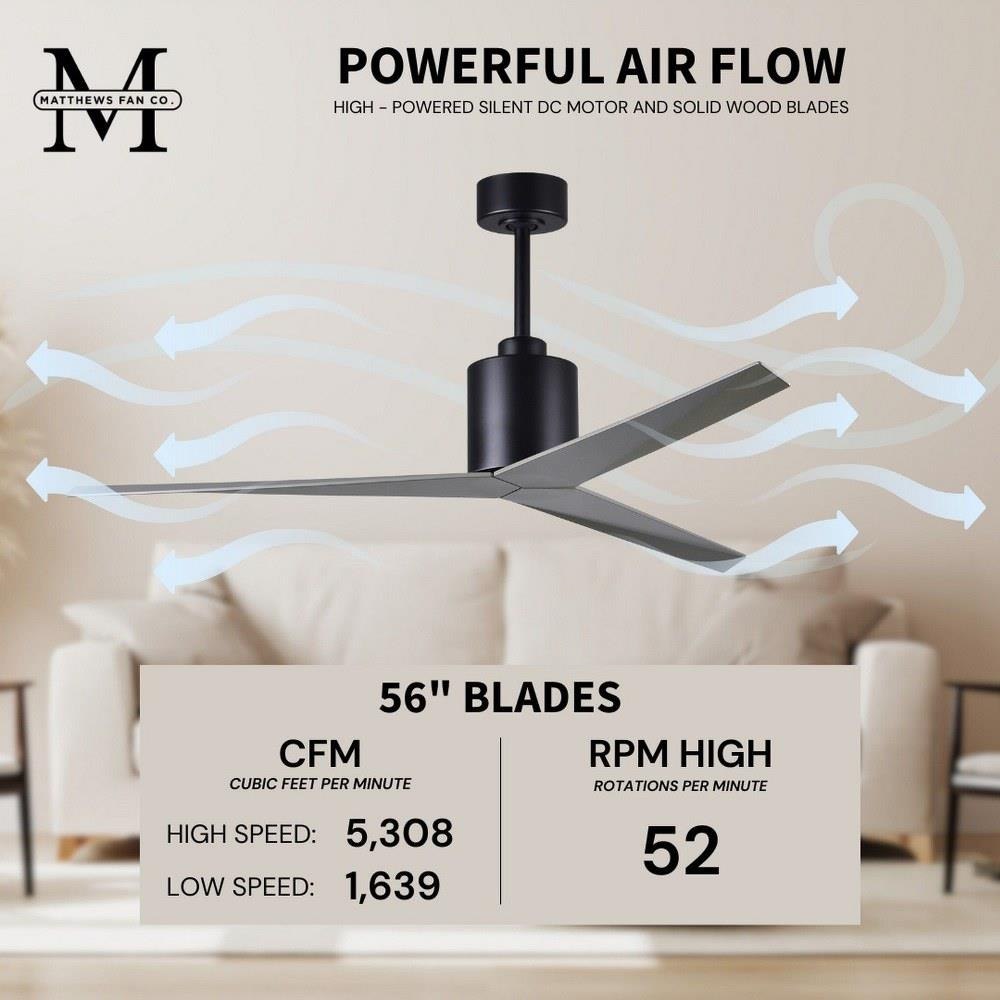 M
MATTHEWS FAN CO.

POWERFUL AIR FLOW

HIGH - POWERED SILENT DC MOTOR AND SOLID WOOD BLADES

56" BLADES

CFM
CUBIC FEET PER MINUTE

HIGH SPEED: 5,308
LOW SPEED: 1,639

RPM HIGH
ROTATIONS PER MINUTE

52