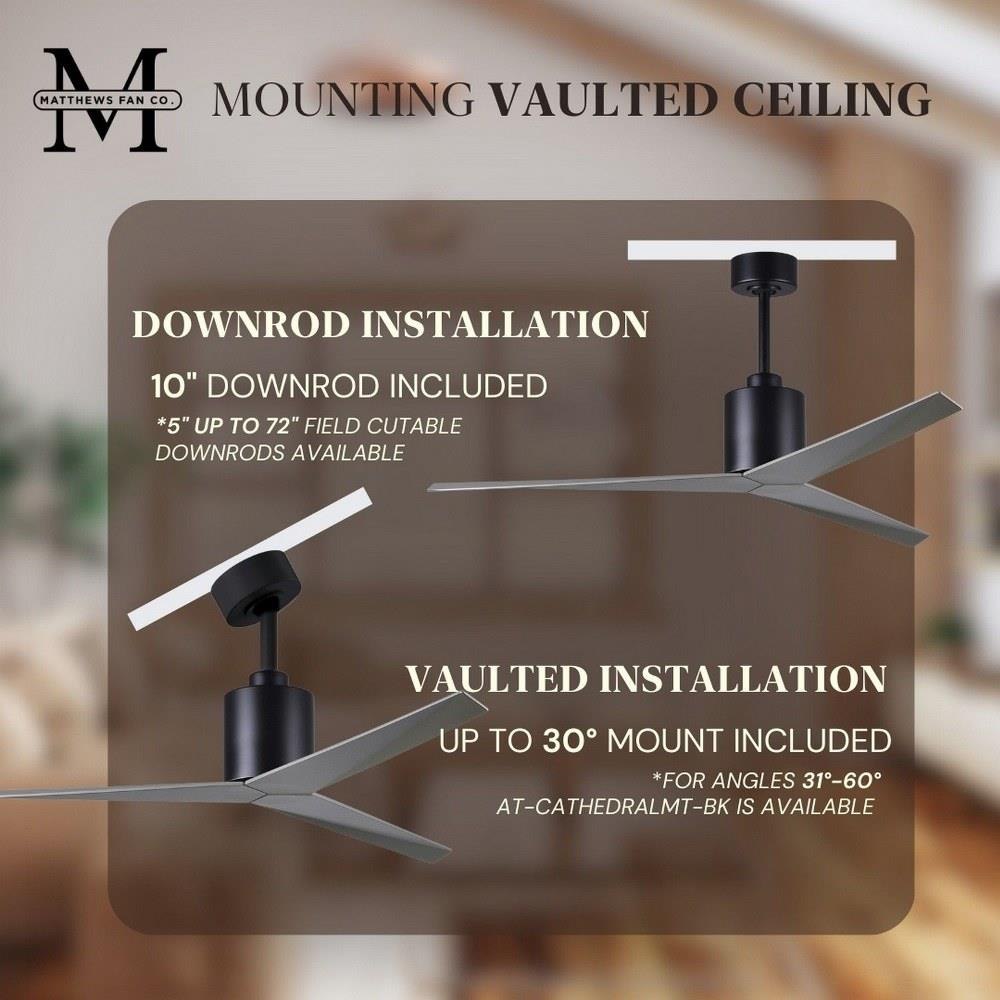 M
MATTHEWS FAN CO.

MOUNTING VAULTED CEILING

DOWNROD INSTALLATION

10" DOWNROD INCLUDED

*5" UP TO 72" FIELD CUTABLE DOWNRODS AVAILABLE

VAULTED INSTALLATION

UP TO 30° MOUNT INCLUDED

*FOR ANGLES 31°-60° AT-CATHEDRALMT-BK IS AVAILABLE