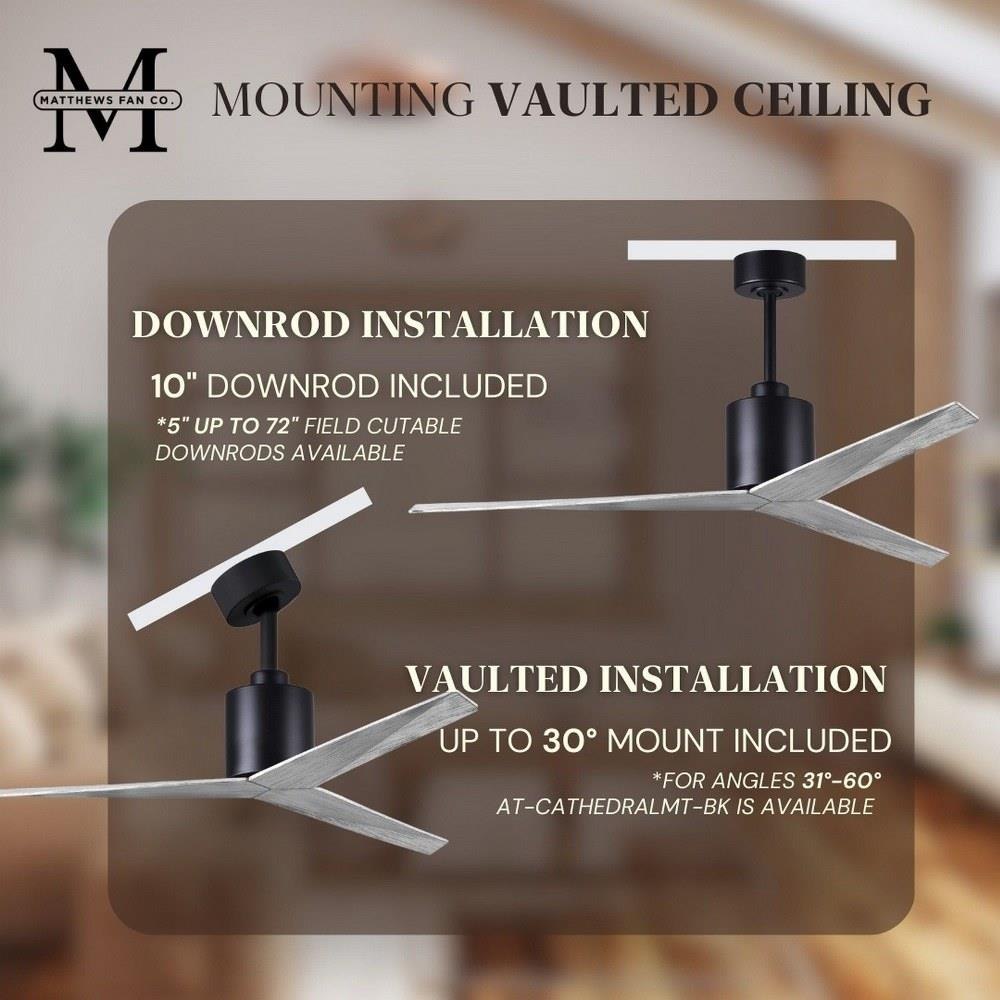 M
MATTHEWS FAN CO.

MOUNTING VAULTED CEILING

DOWNROD INSTALLATION

10" DOWNROD INCLUDED

*5" UP TO 72" FIELD CUTABLE DOWNRODS AVAILABLE

VAULTED INSTALLATION

UP TO 30° MOUNT INCLUDED

*FOR ANGLES 31°-60° AT-CATHEDRALMT-BK IS AVAILABLE