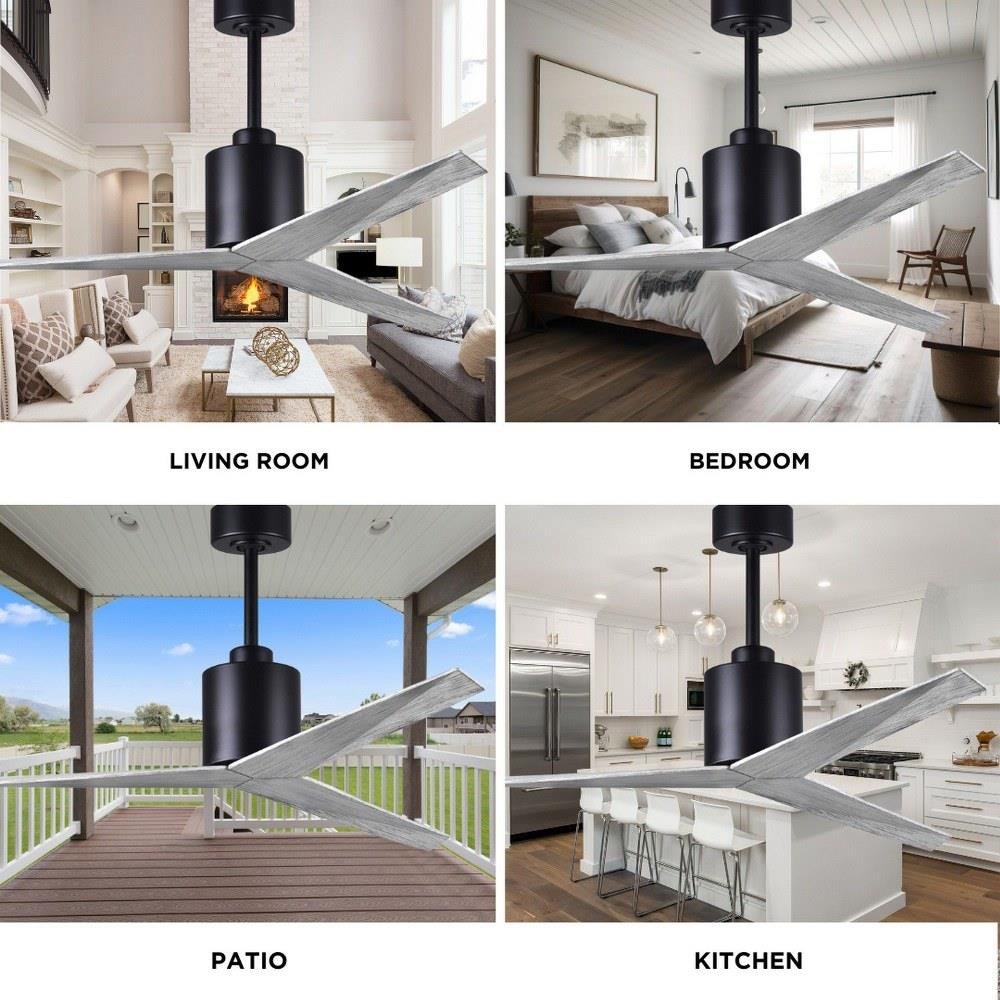 LIVING ROOM

BEDROOM

PATIO

KITCHEN