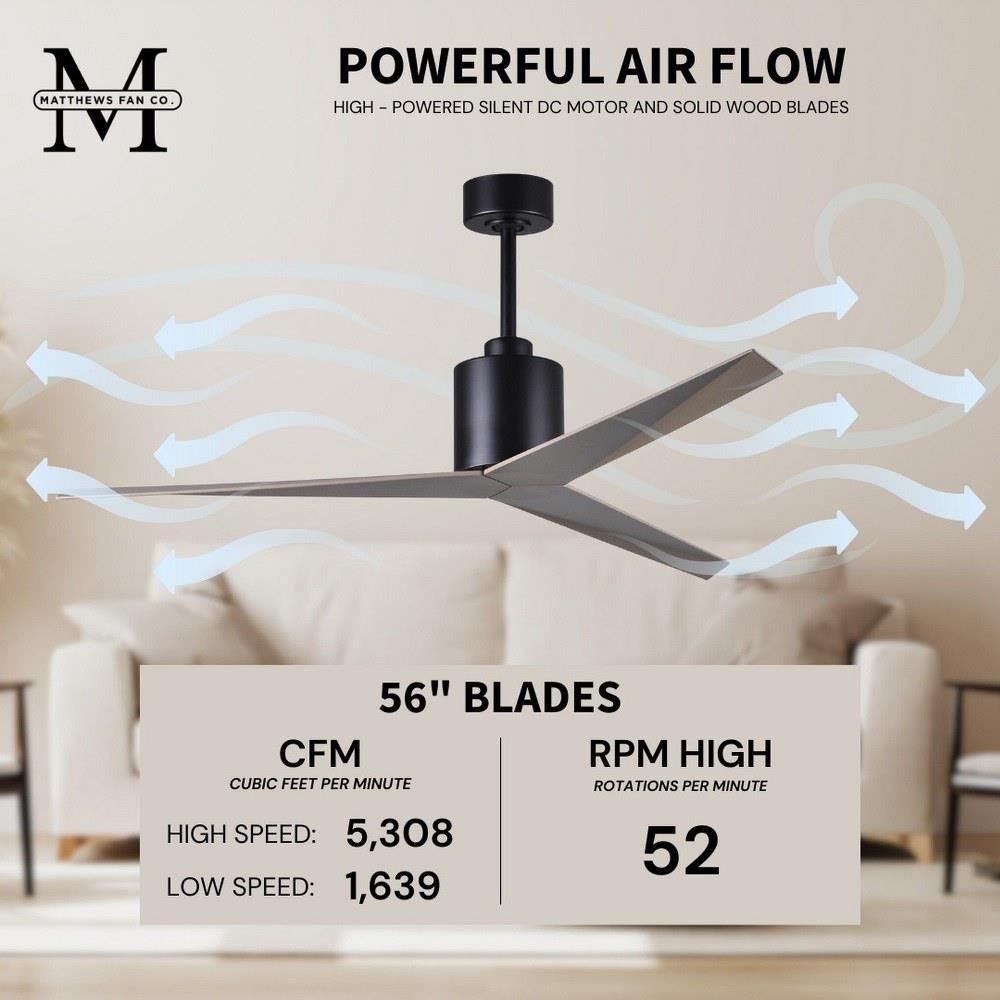 M
MATTHEWS FAN CO.

POWERFUL AIR FLOW
HIGH - POWERED SILENT DC MOTOR AND SOLID WOOD BLADES

56" BLADES

CFM
CUBIC FEET PER MINUTE

HIGH SPEED: 5,308
LOW SPEED: 1,639

RPM HIGH
ROTATIONS PER MINUTE

52