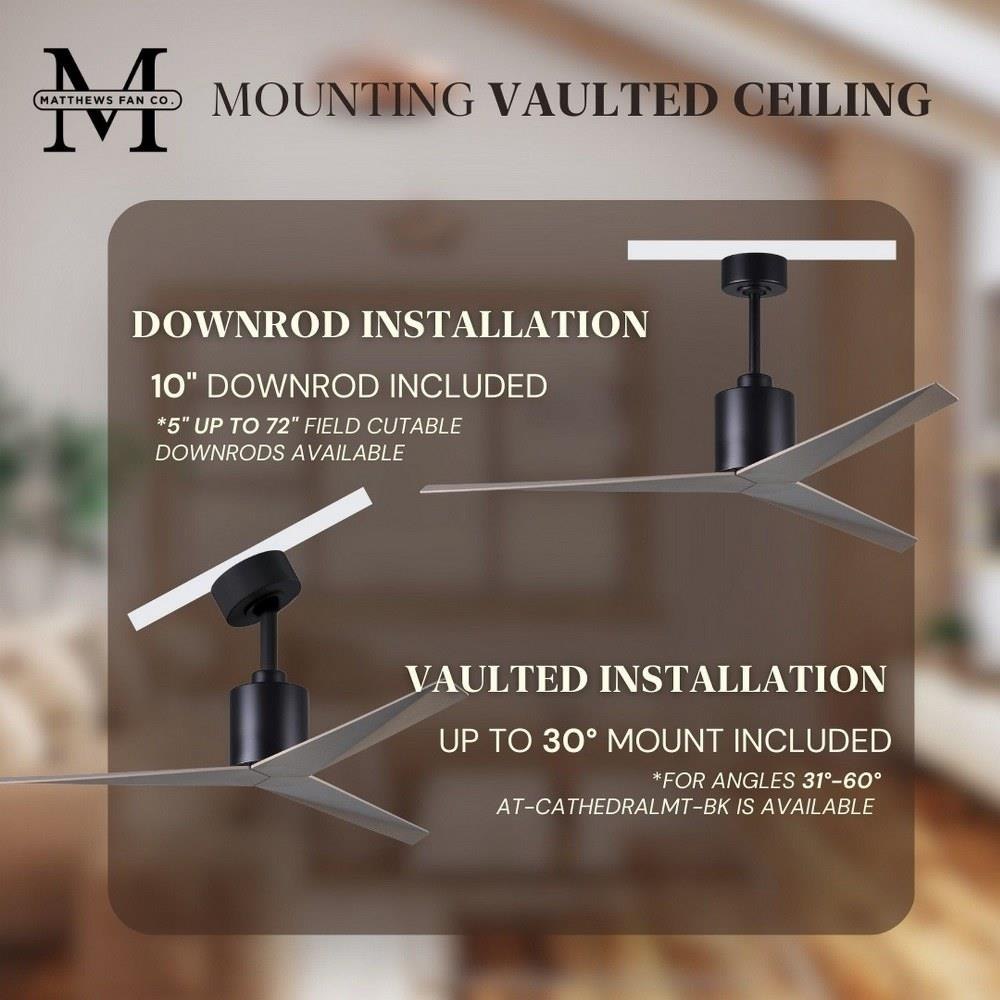 M
MATTHEWS FAN CO.

MOUNTING VAULTED CEILING

DOWNROD INSTALLATION

10" DOWNROD INCLUDED

*5" UP TO 72" FIELD CUTABLE DOWNRODS AVAILABLE

VAULTED INSTALLATION

UP TO 30° MOUNT INCLUDED

*FOR ANGLES 31°-60° AT-CATHEDRALMT-BK IS AVAILABLE