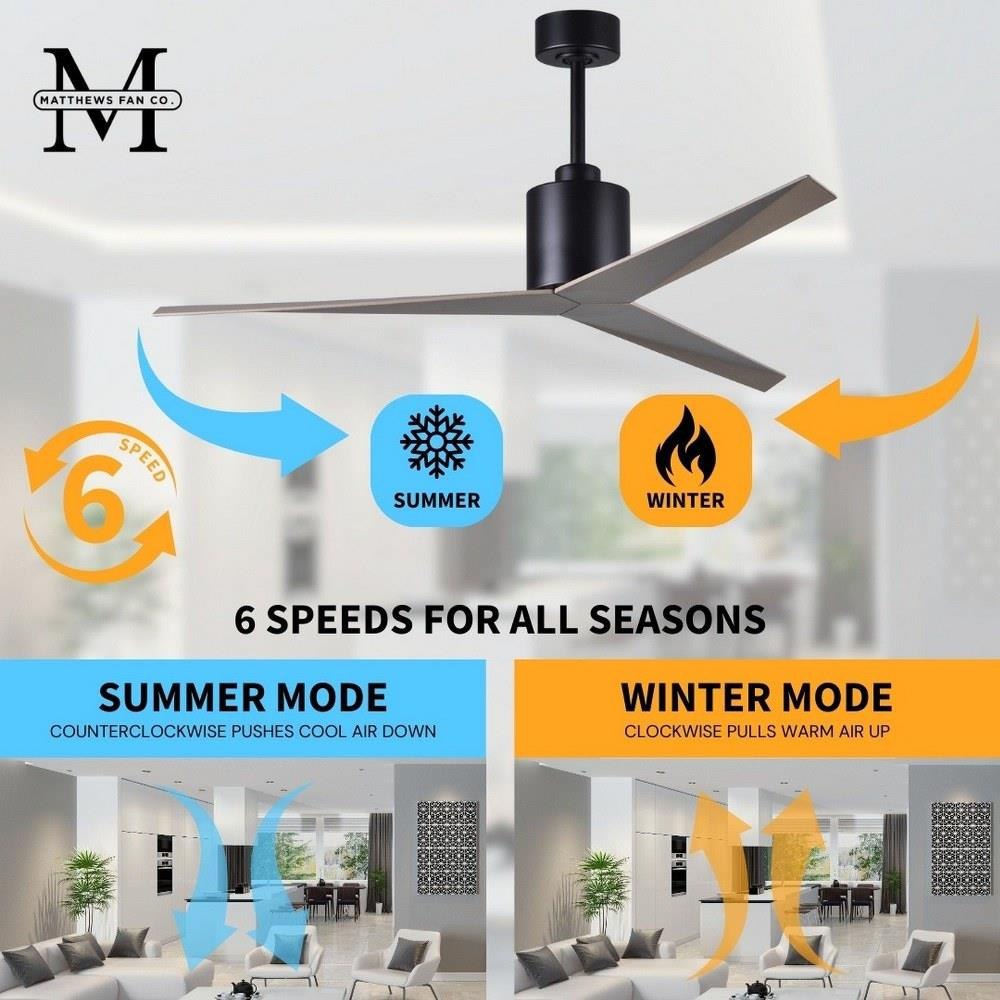 M
MATTHEWS FAN CO.

6
SPEED

SUMMER

WINTER

6 SPEEDS FOR ALL SEASONS

SUMMER MODE
COUNTERCLOCKWISE PUSHES COOL AIR DOWN

WINTER MODE
CLOCKWISE PULLS WARM AIR UP