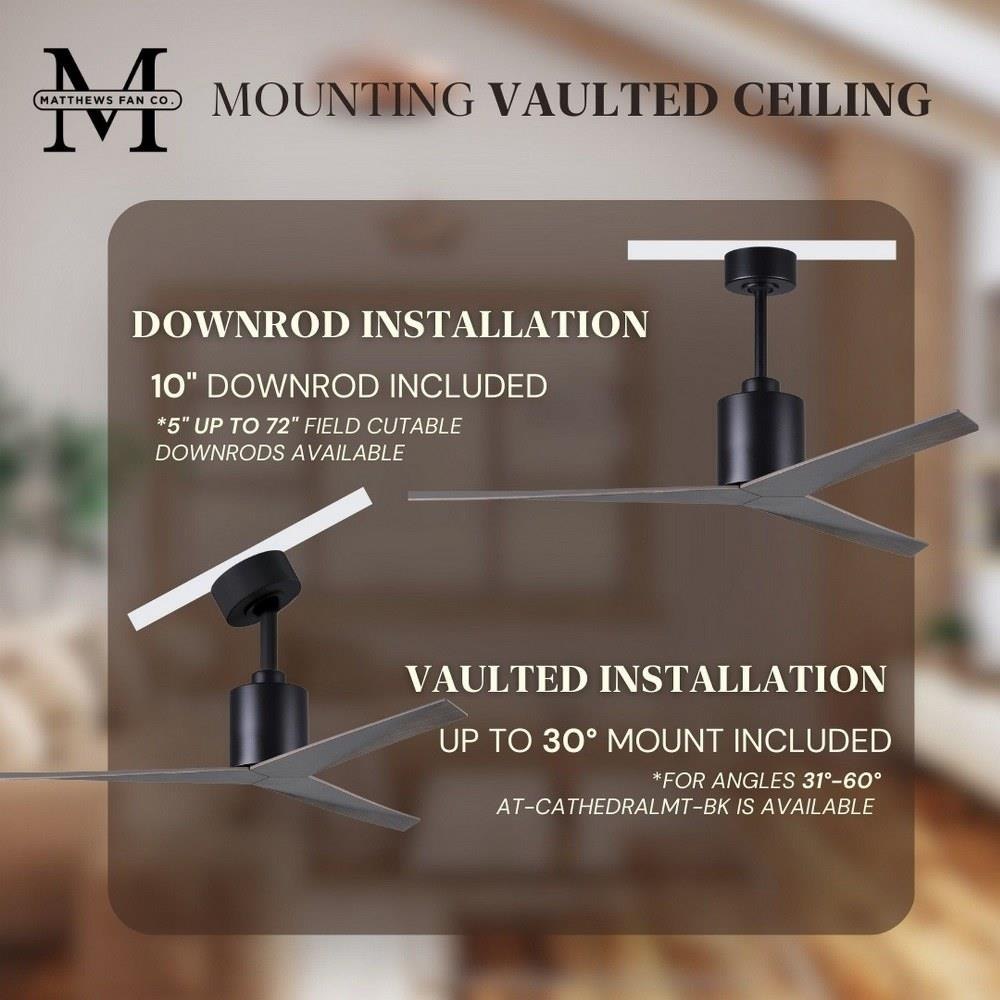 M
MATTHEWS FAN CO.

MOUNTING VAULTED CEILING

DOWNROD INSTALLATION

10" DOWNROD INCLUDED

*5" UP TO 72" FIELD CUTABLE DOWNRODS AVAILABLE

VAULTED INSTALLATION

UP TO 30° MOUNT INCLUDED

*FOR ANGLES 31°-60° AT-CATHEDRALMT-BK IS AVAILABLE