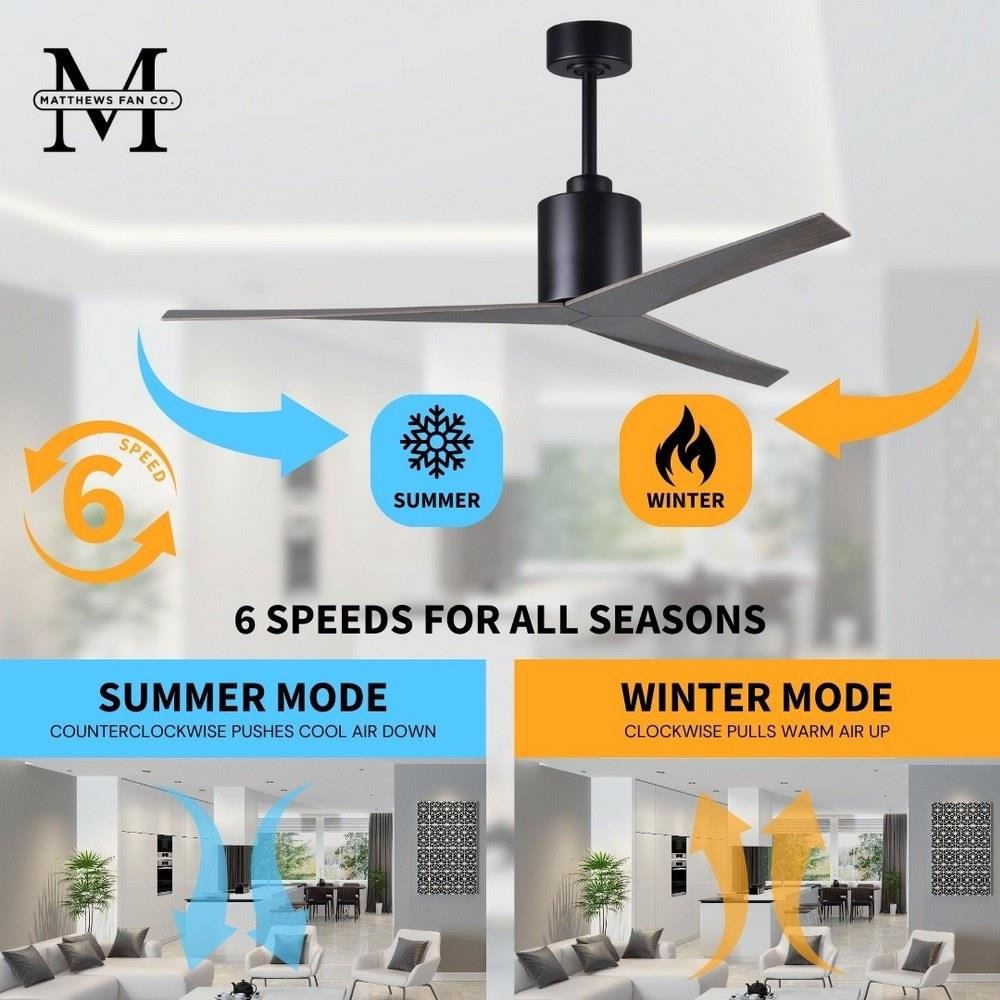 M
MATTHEWS FAN CO.

6
SPEED

SUMMER

WINTER

6 SPEEDS FOR ALL SEASONS

SUMMER MODE
COUNTERCLOCKWISE PUSHES COOL AIR DOWN

WINTER MODE
CLOCKWISE PULLS WARM AIR UP