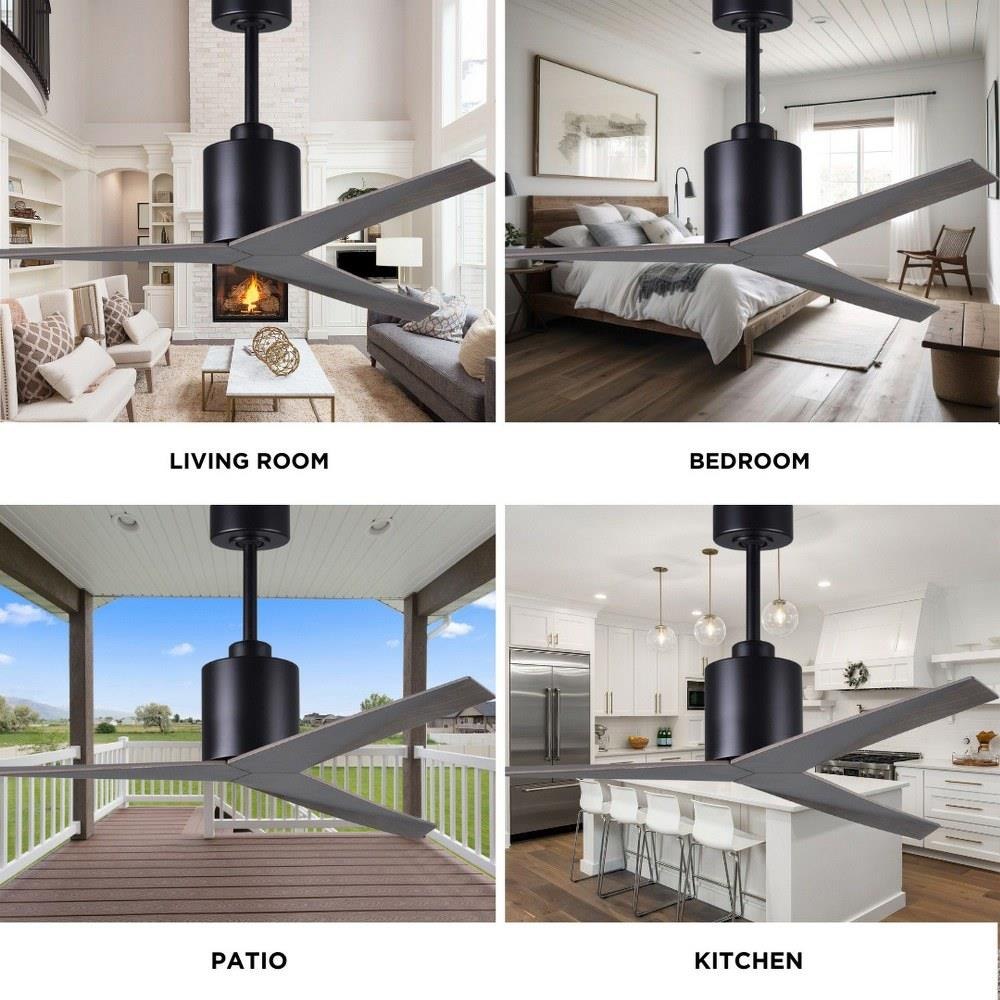 LIVING ROOM

BEDROOM

PATIO

KITCHEN