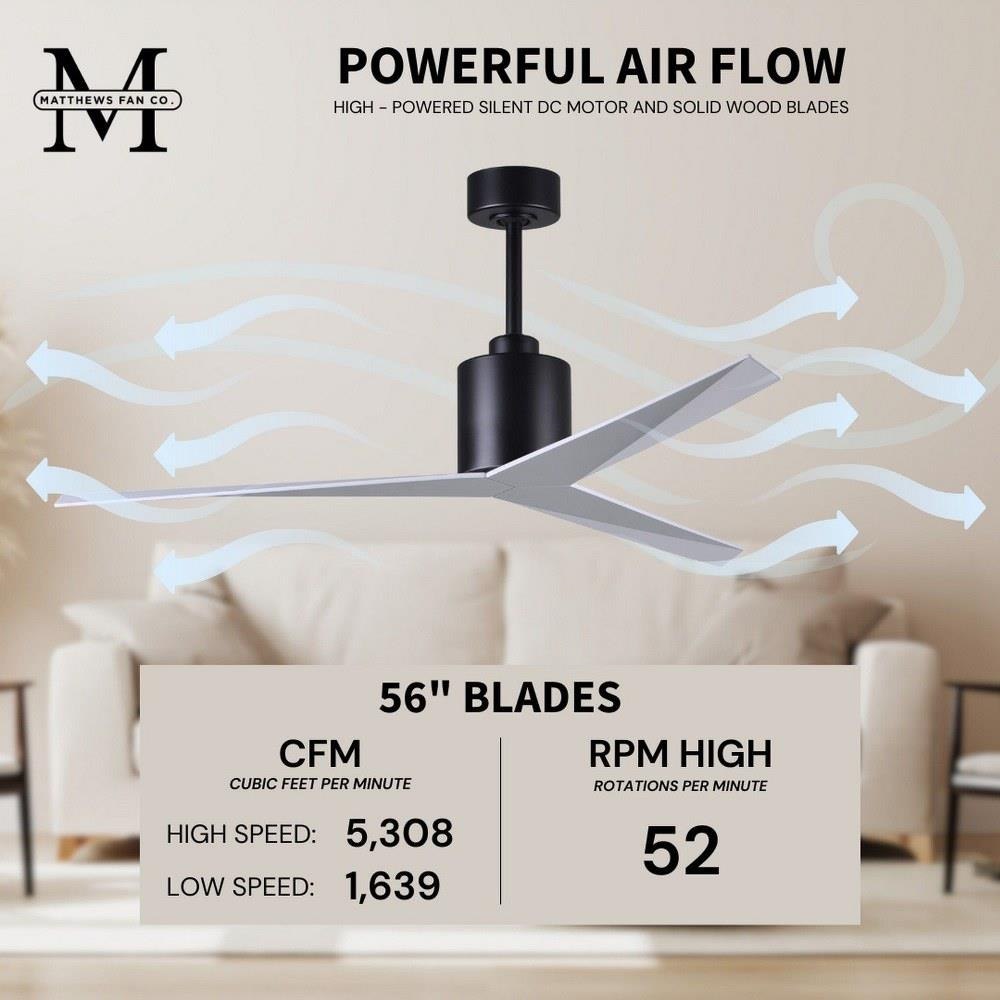 M
MATTHEWS FAN CO.

POWERFUL AIR FLOW

HIGH - POWERED SILENT DC MOTOR AND SOLID WOOD BLADES

56" BLADES

CFM
CUBIC FEET PER MINUTE

HIGH SPEED: 5,308

LOW SPEED: 1,639

RPM HIGH
ROTATIONS PER MINUTE

52